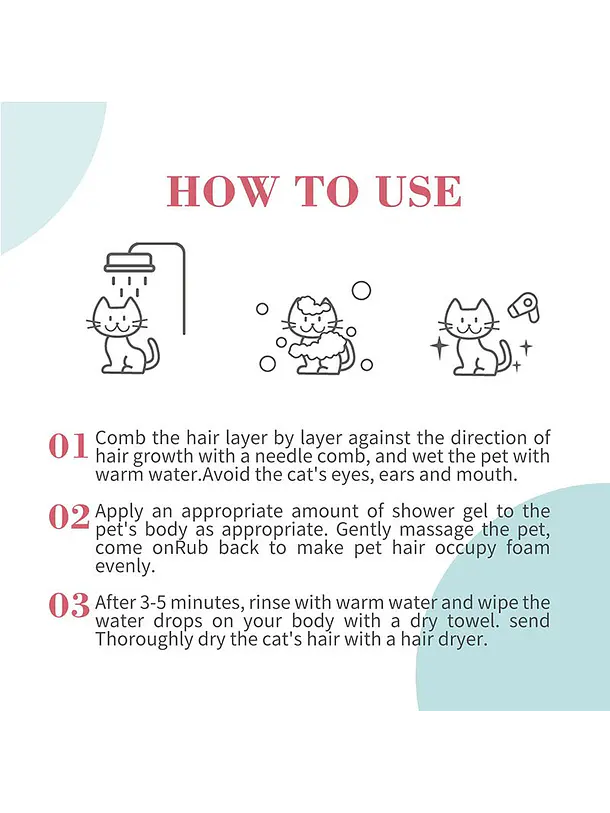 HOW TO USE

01 Comb the hair layer by layer against the direction of hair growth with a needle comb, and wet the pet with warm water.Avoid the cat's eyes, ears and mouth.

02 Apply an appropriate amount of shower gel to the pet's body as appropriate. Gently massage the pet, come onRub back to make pet hair occupy foam evenly.

03 After 3-5 minutes, rinse with warm water and wipe the water drops on your body with a dry towel. send Thoroughly dry the cat's hair with a hair dryer.