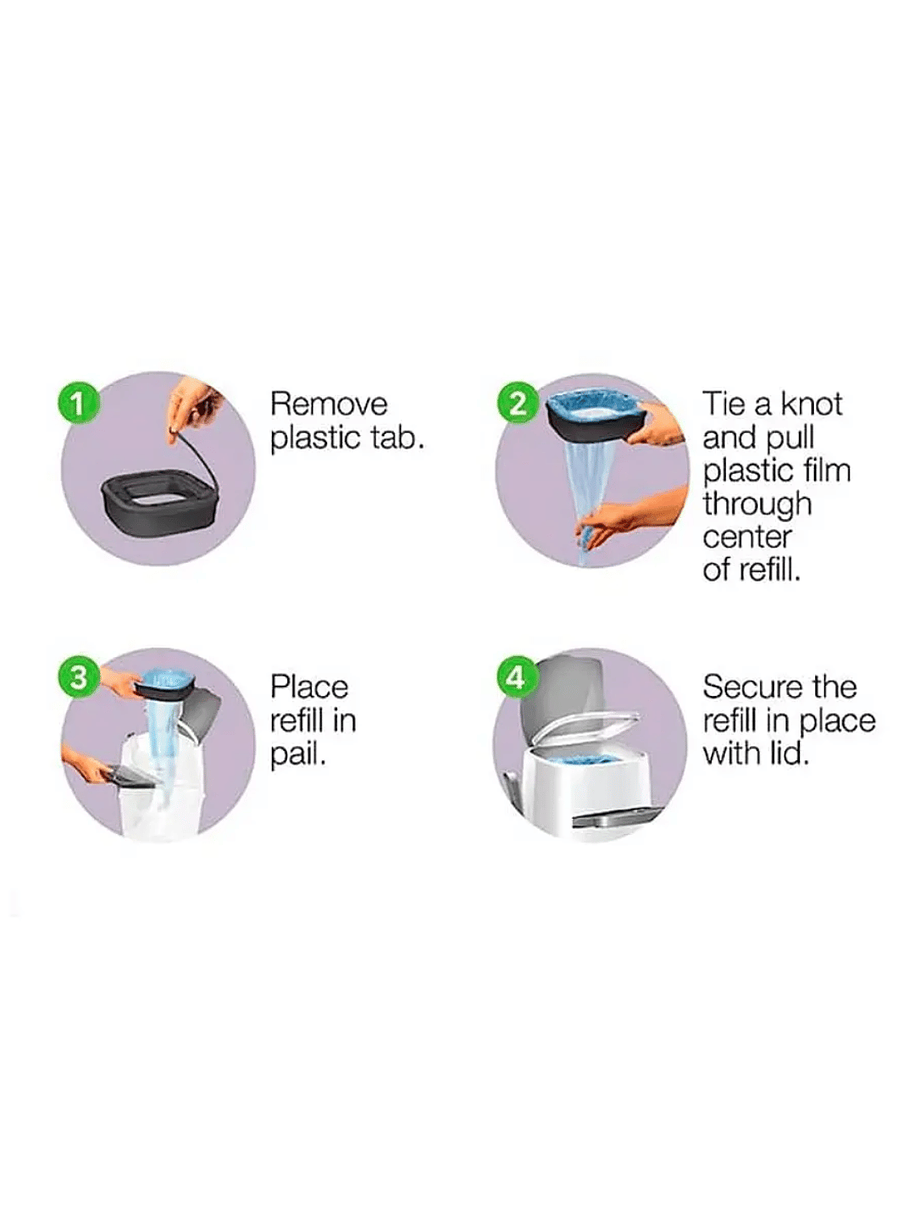 1 Remove plastic tab.

2 Tie a knot and pull plastic film through center of refill.

3 Place refill in pail.

4 Secure the refill in place with lid.