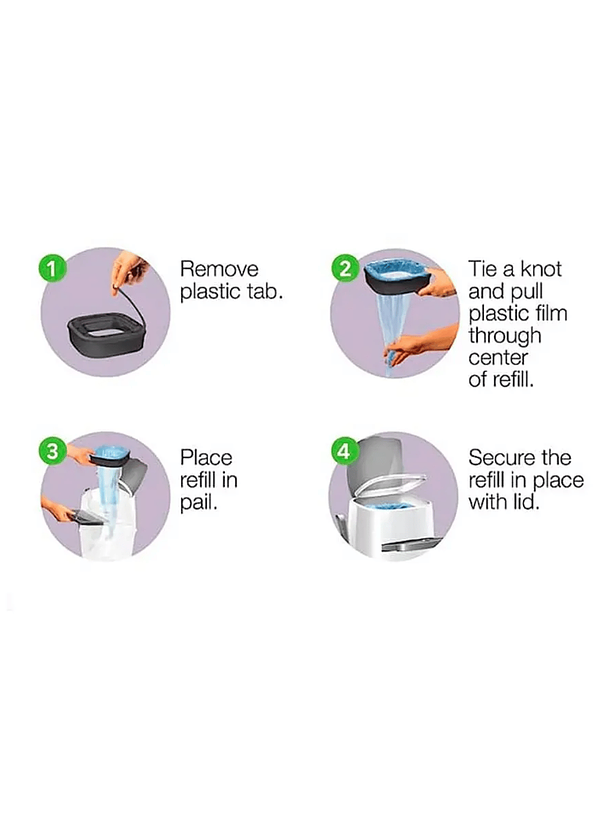 1 Remove plastic tab.

2 Tie a knot and pull plastic film through center of refill.

3 Place refill in pail.

4 Secure the refill in place with lid.