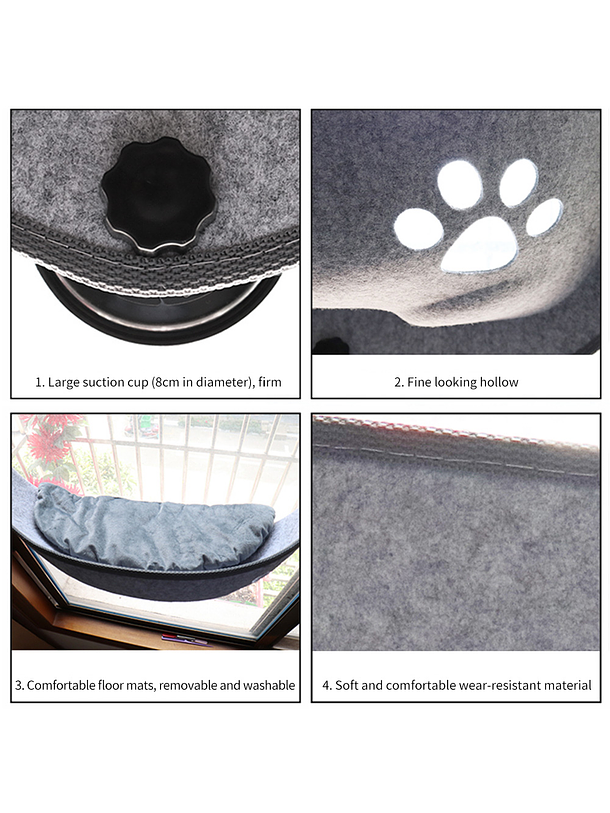 1. Large suction cup (8cm in diameter), firm

2. Fine looking hollow

3. Comfortable floor mats, removable and washable

4. Soft and comfortable wear-resistant material