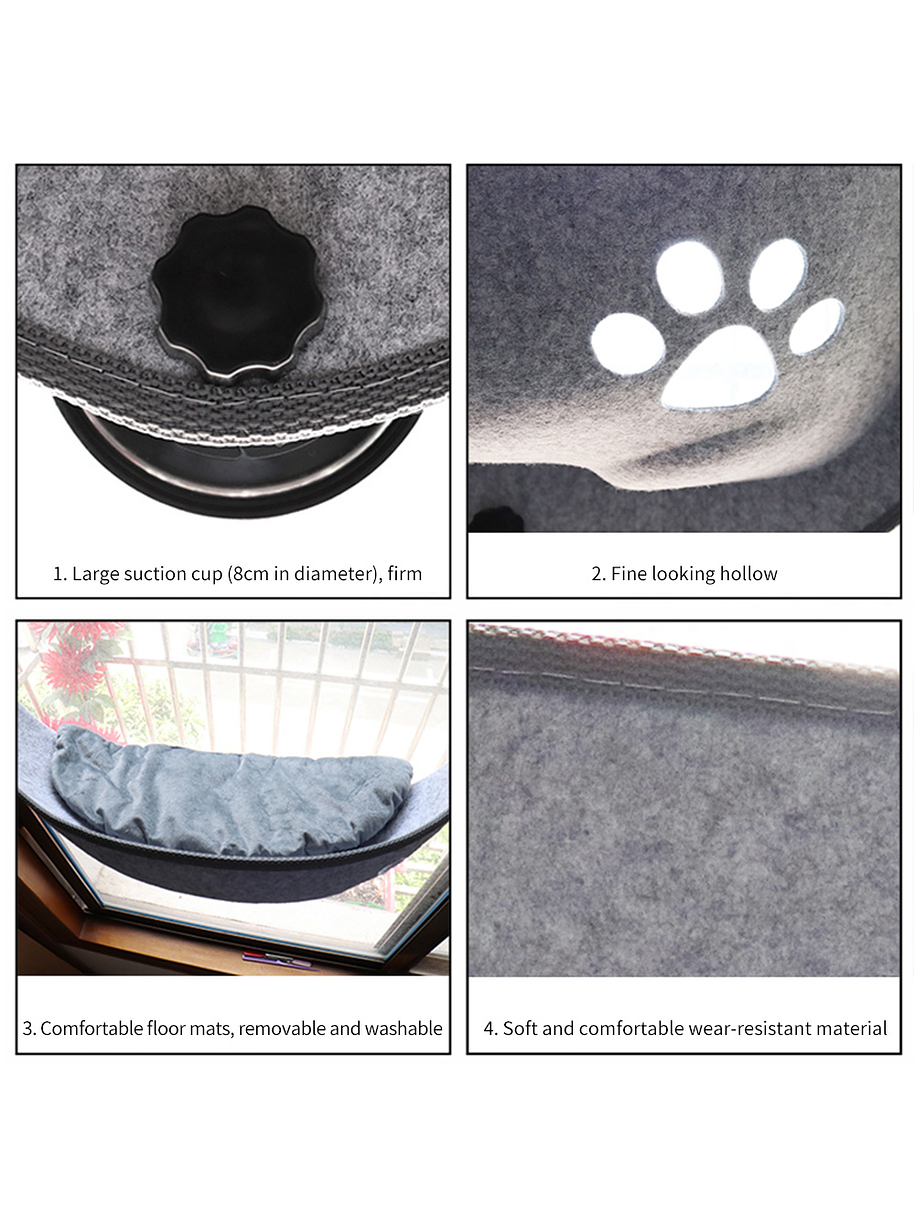 1. Large suction cup (8cm in diameter), firm

2. Fine looking hollow

3. Comfortable floor mats, removable and washable

4. Soft and comfortable wear-resistant material