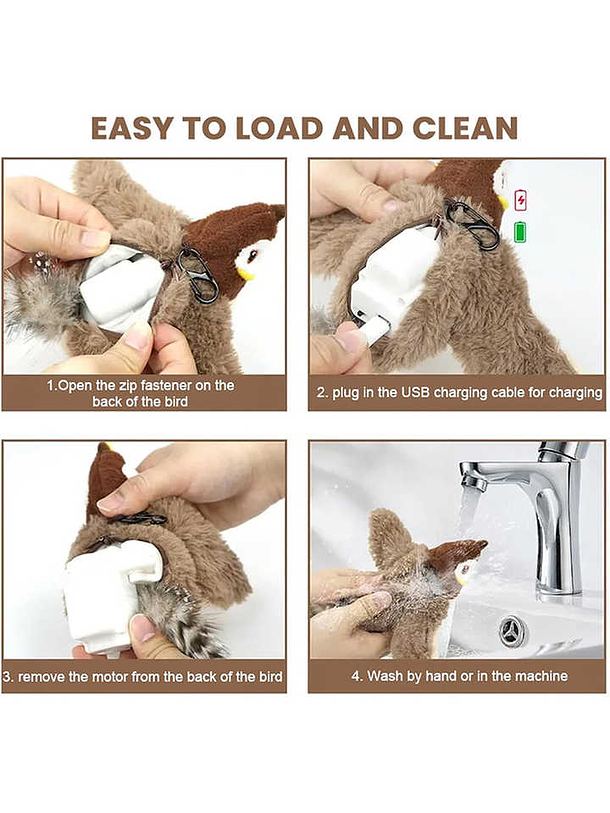 EASY TO LOAD AND CLEAN

1.Open the zip fastener on the back of the bird

2. plug in the USB charging cable for charging

3. remove the motor from the back of the bird

4. Wash by hand or in the machine