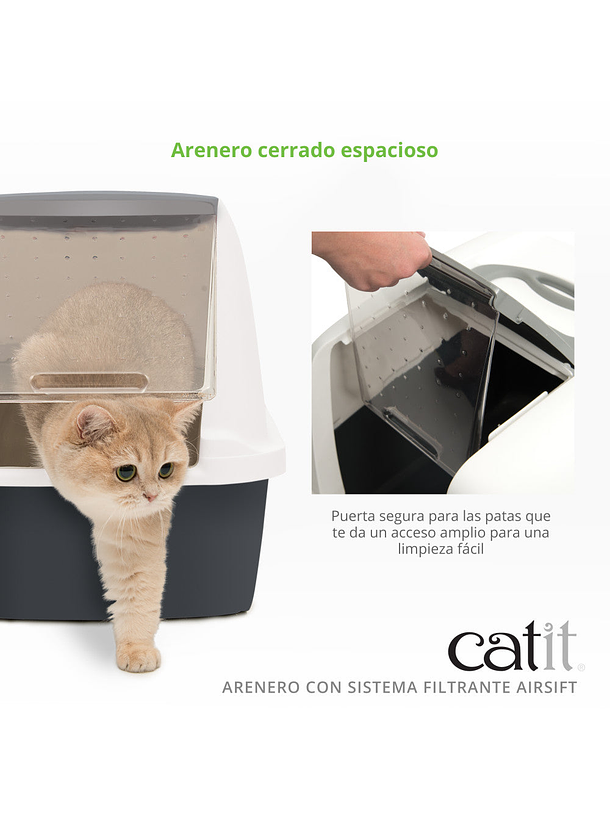 Arenero cerrado espacioso

Puerta segura para las patas que te da un acceso amplio para una limpieza fácil

catit®

ARENERO CON SISTEMA FILTRANTE AIRSIFT