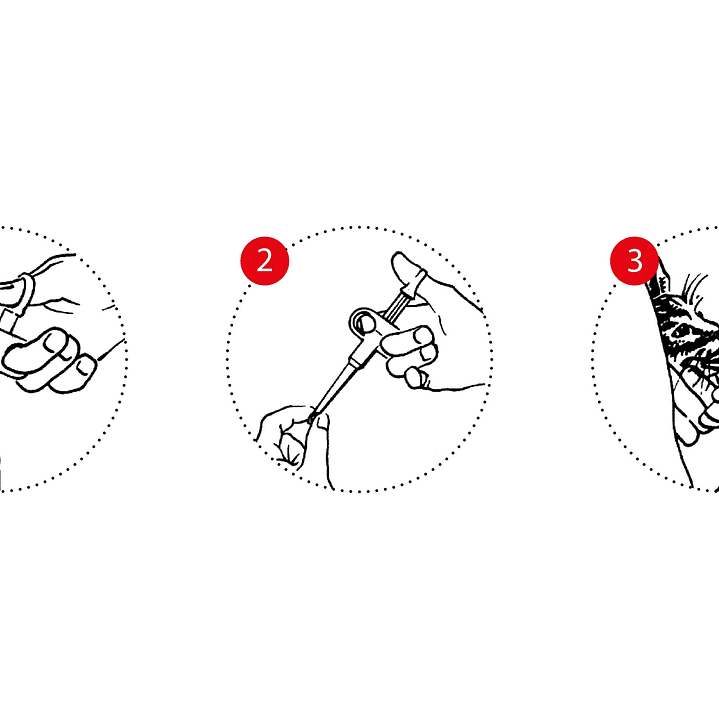 2

3