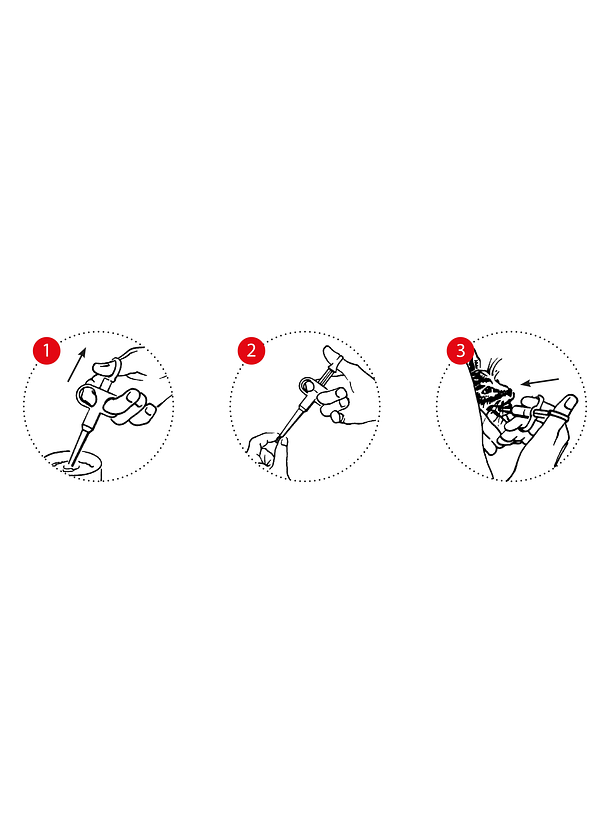 1

2

3