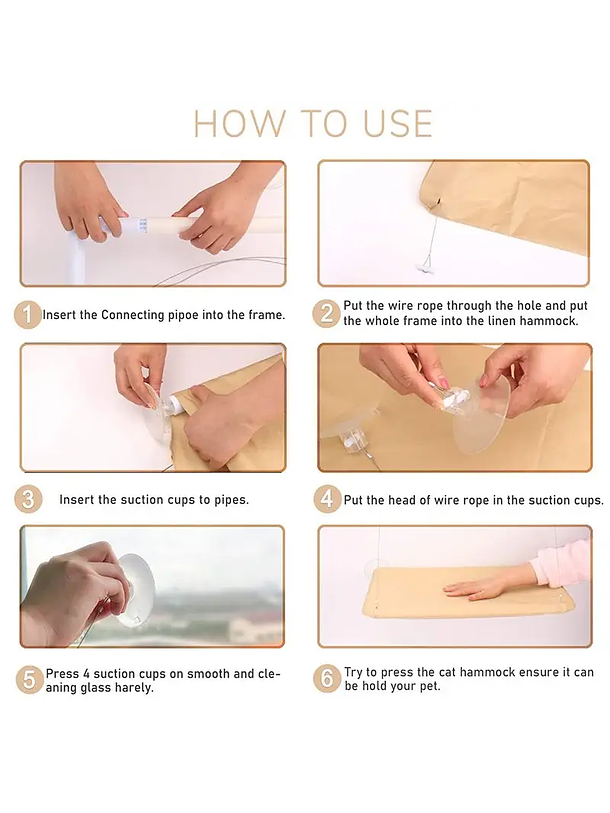 HOW TO USE

1 Insert the Connecting pipoe into the frame.

2 Put the wire rope through the hole and put the whole frame into the linen hammock.

3 Insert the suction cups to pipes.

4 Put the head of wire rope in the suction cups.

5 Press 4 suction cups on smooth and cleaning glass harely.

6 Try to press the cat hammock ensure it can be hold your pet.