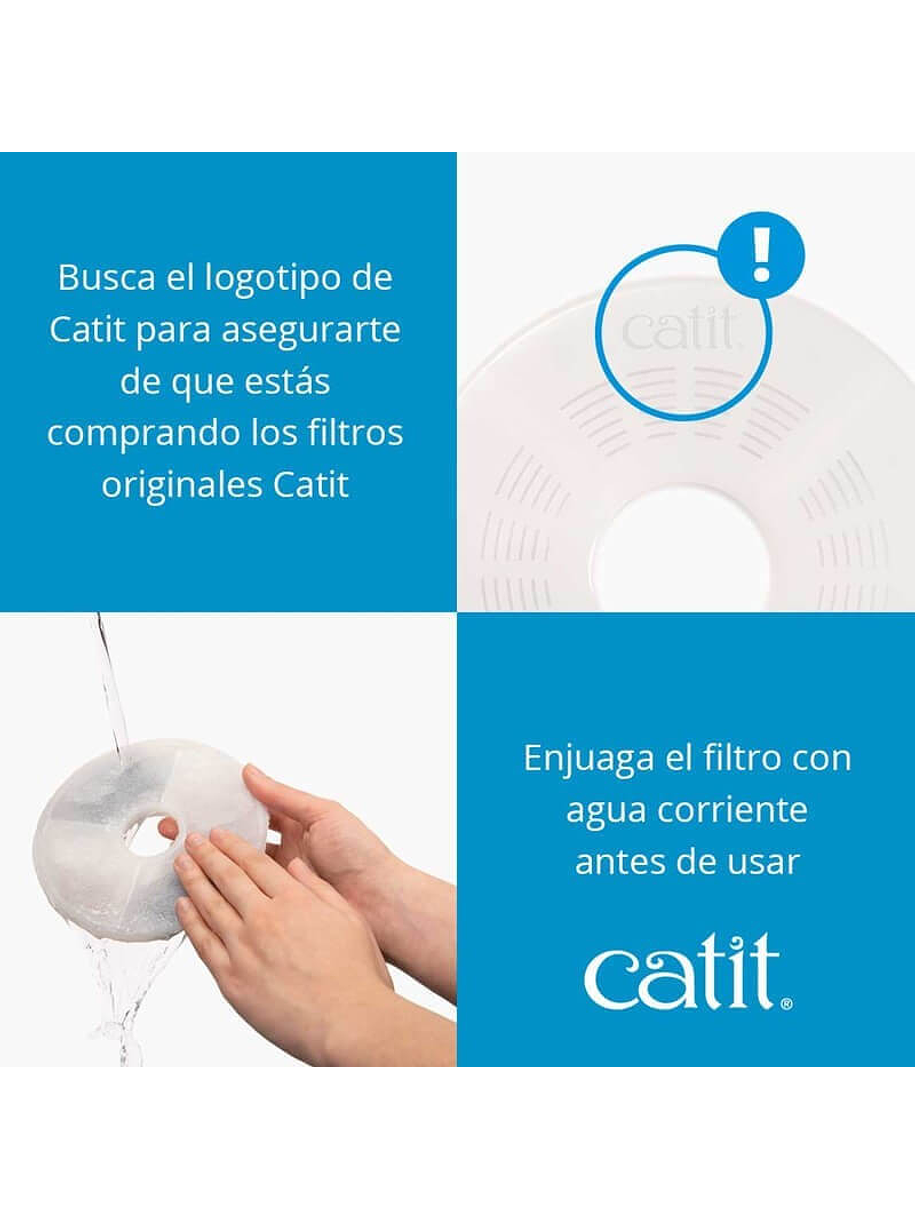 Busca el logotipo de Catit para asegurarte de que estás comprando los filtros originales Catit

!

catit

Enjuaga el filtro con agua corriente antes de usar

catit®