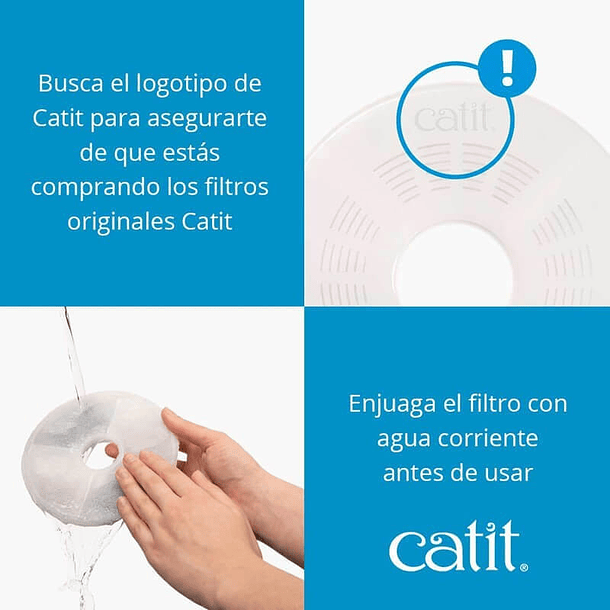 Busca el logotipo de Catit para asegurarte de que estás comprando los filtros originales Catit

!

catit

Enjuaga el filtro con agua corriente antes de usar

catit®