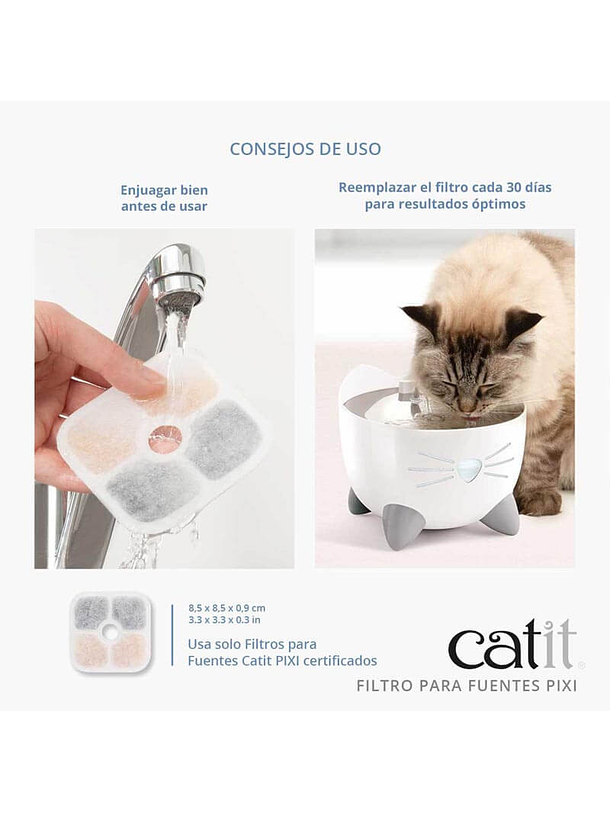 CONSEJOS DE USO

Enjuagar bien antes de usar

Reemplazar el filtro cada 30 días para resultados óptimos

8,5 x 8,5 x 0,9 cm
3.3 x 3.3 x 0.3 in

Usa solo Filtros para Fuentes Catit PIXI certificados

catit®

FILTRO PARA FUENTES PIXI