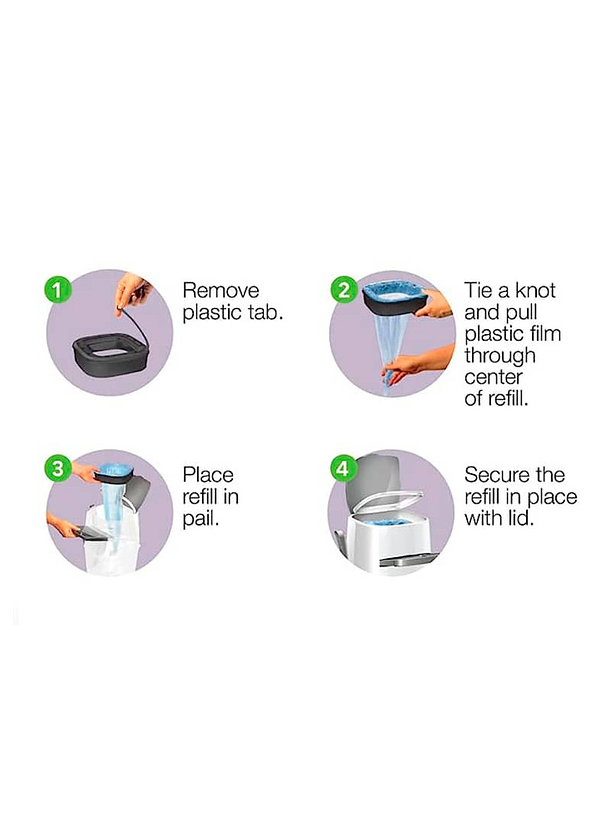 1
Remove plastic tab.

2
Tie a knot and pull plastic film through center of refill.

3
Place refill in pail.

4
Secure the refill in place with lid.