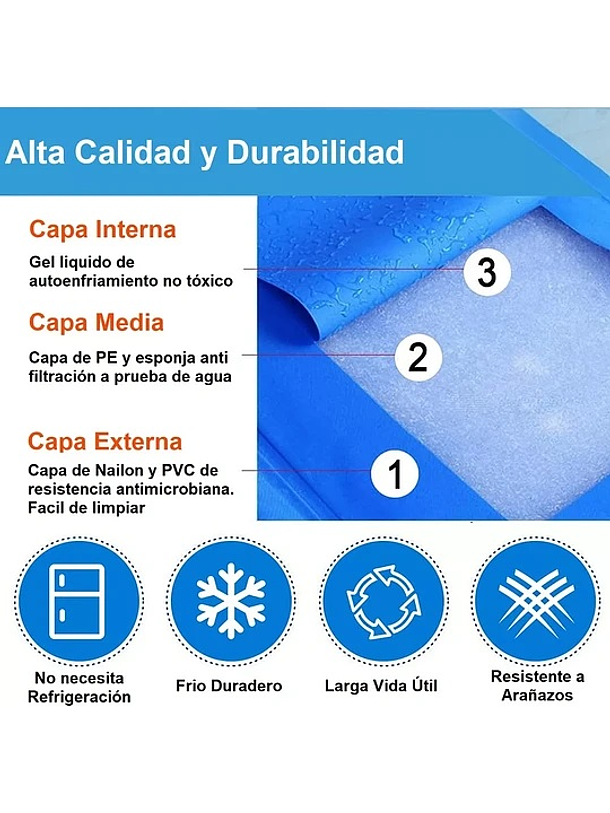 Alta Calidad y Durabilidad

Capa Interna

Gel liquido de autoenfriamiento no tóxico

3

Capa Media

Capa de PE y esponja anti filtración a prueba de agua

2

Capa Externa

Capa de Nailon y PVC de resistencia antimicrobiana. Facil de limpiar

1

No necesita Refrigeración

Frio Duradero

Larga Vida Útil

Resistente a Arañazos