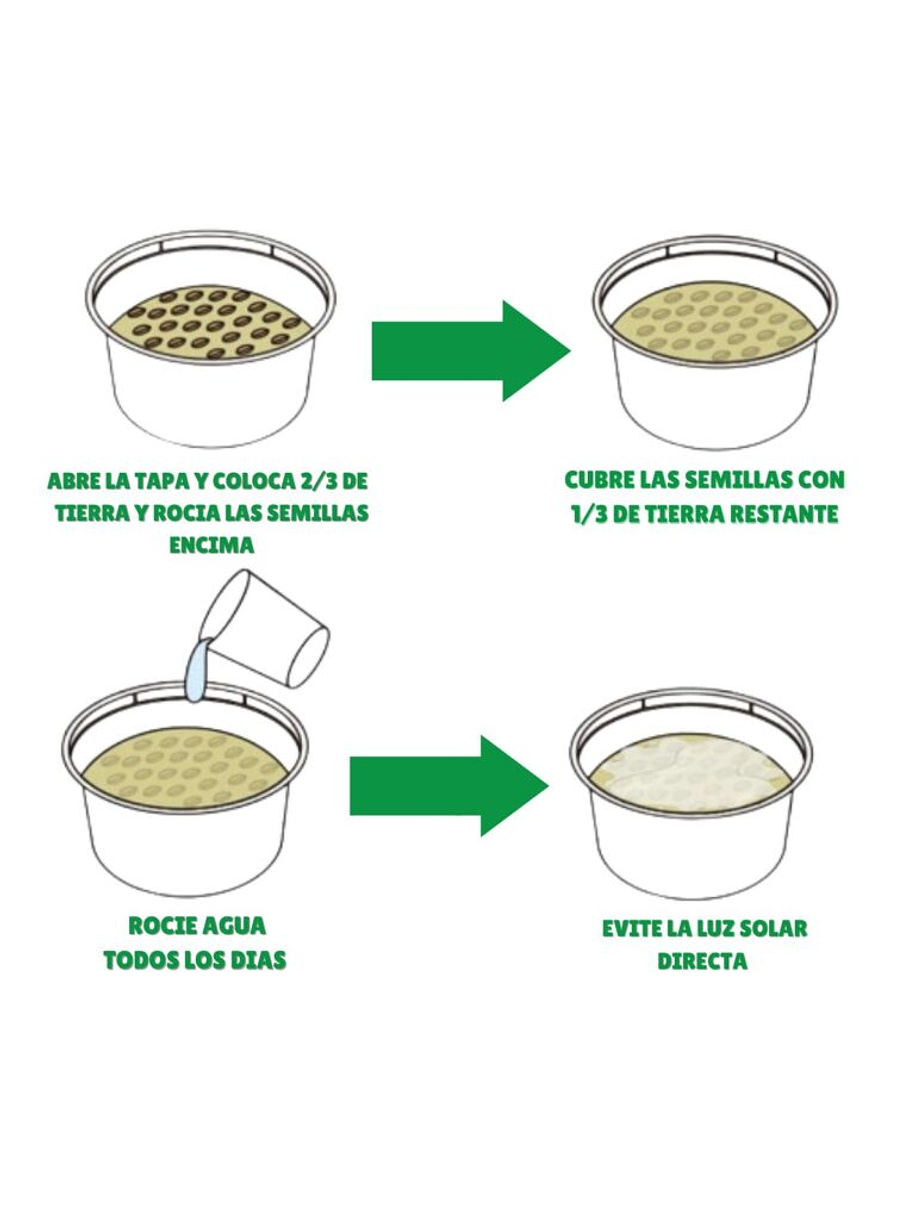 ABRE LA TAPA Y COLOCA 2/3 DE TIERRA Y ROCIA LAS SEMILLAS ENCIMA

CUBRE LAS SEMILLAS CON 1/3 DE TIERRA RESTANTE

ROCIE AGUA TODOS LOS DIAS

EVITE LA LUZ SOLAR DIRECTA