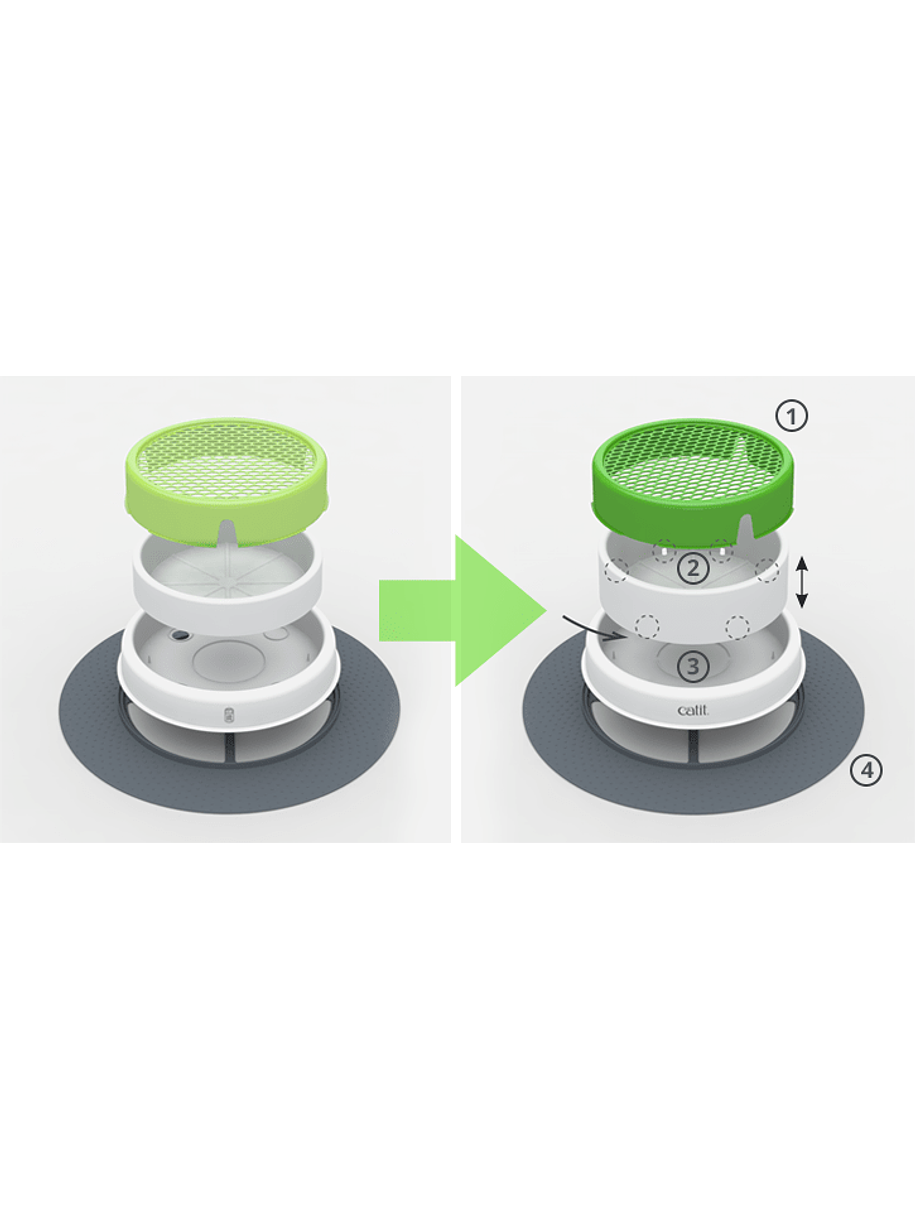 1
2
3
catit
4