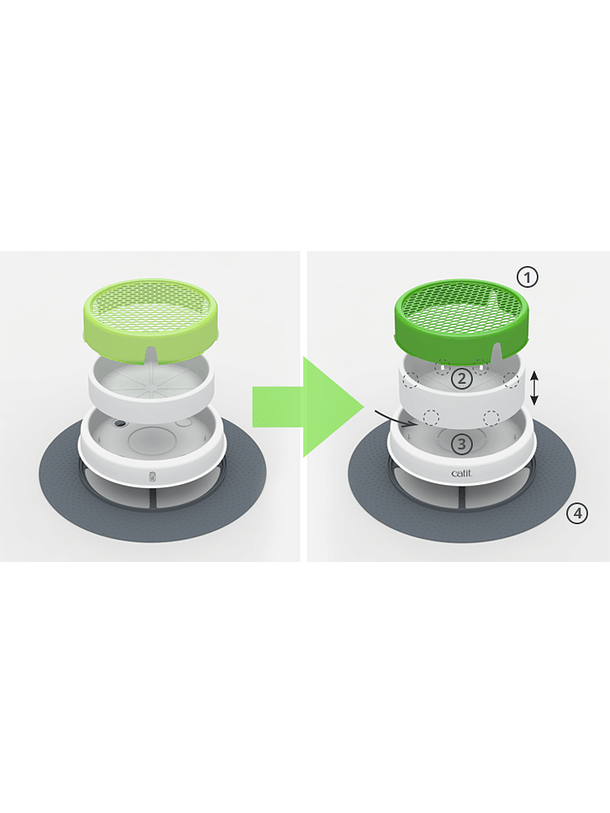 1
2
3
catit
4