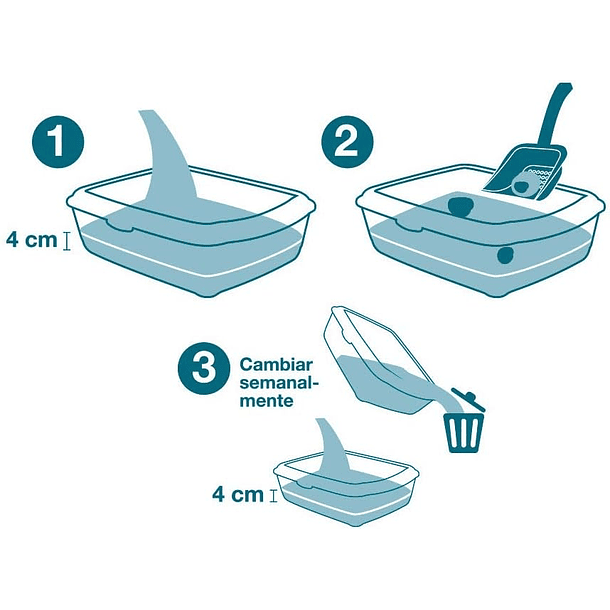 1

4 cm

2

3 Cambiar semanalmente

4 cm