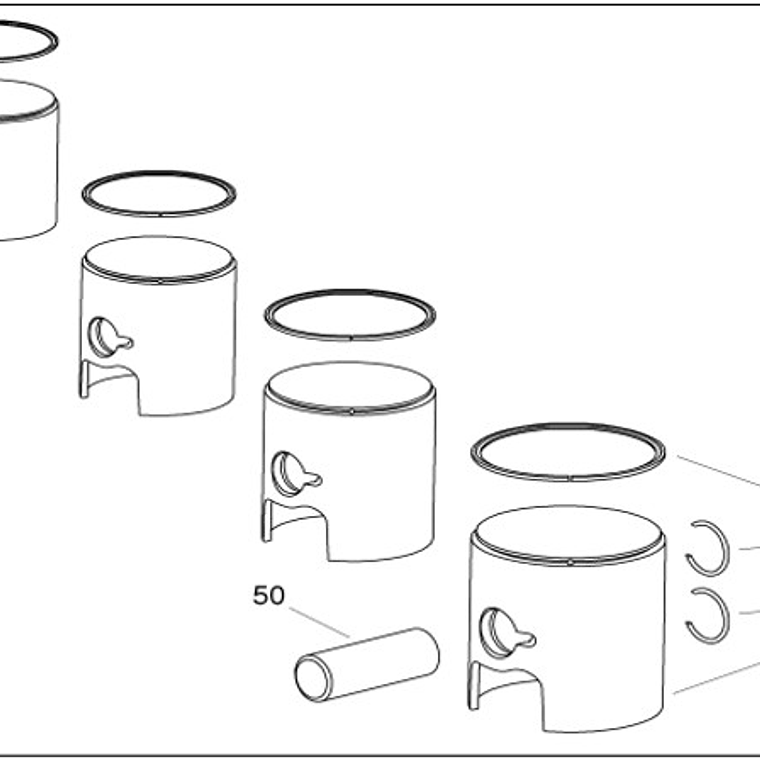 50