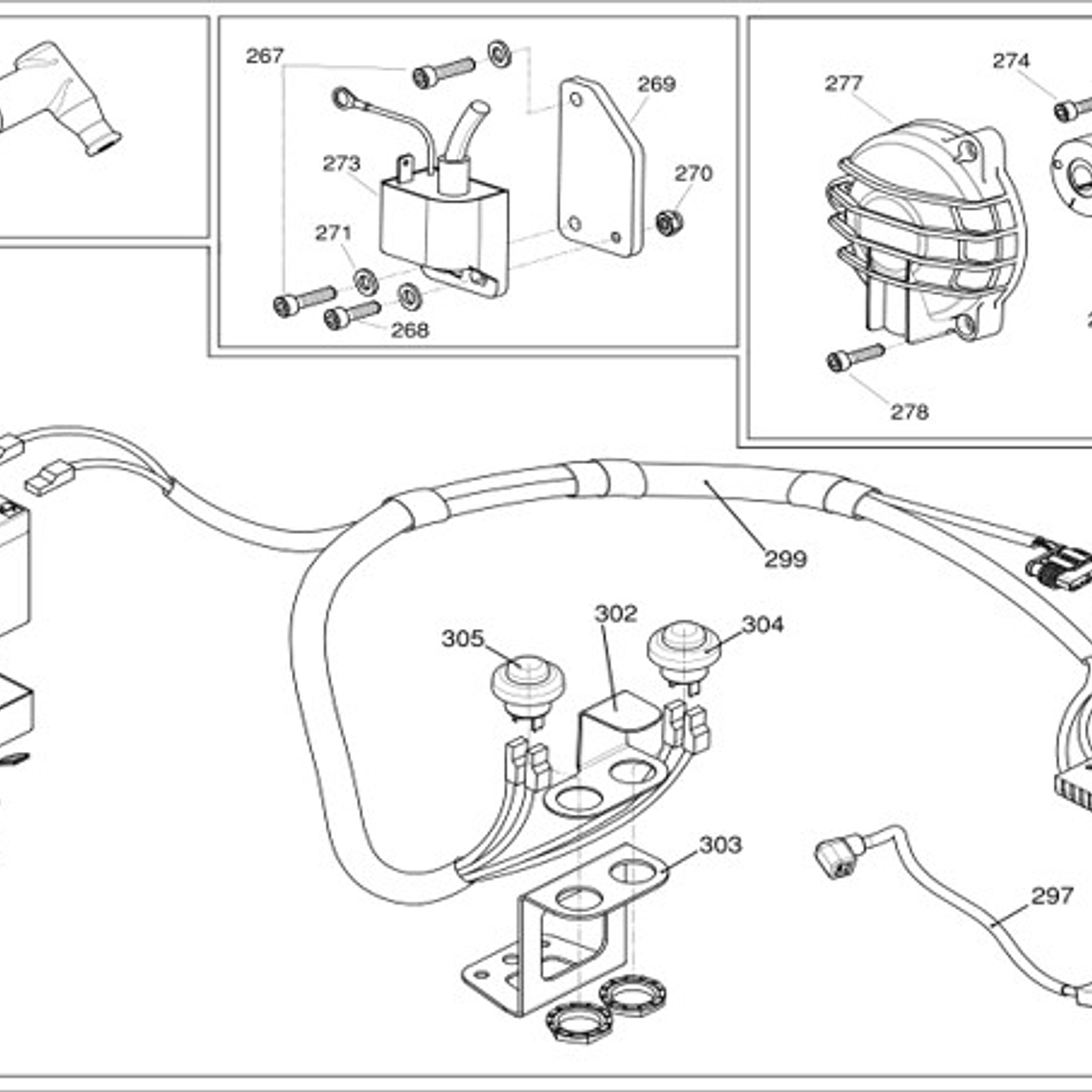 267
269
273
270
271
268
277
274
278
299
305
302
304
303
297