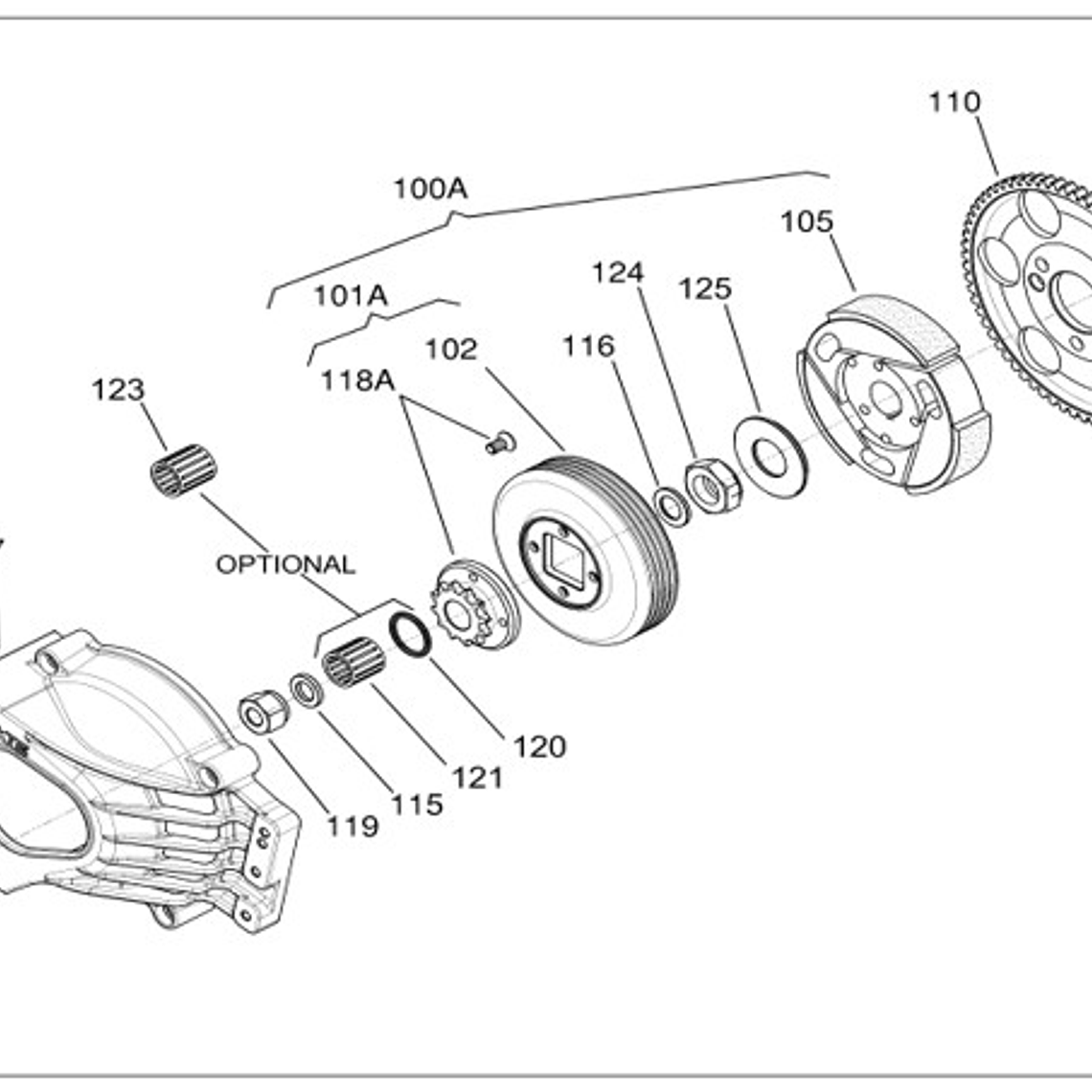 110
100A
105
124
125
101A
102
116
118A
123
OPTIONAL
120
121
115
119