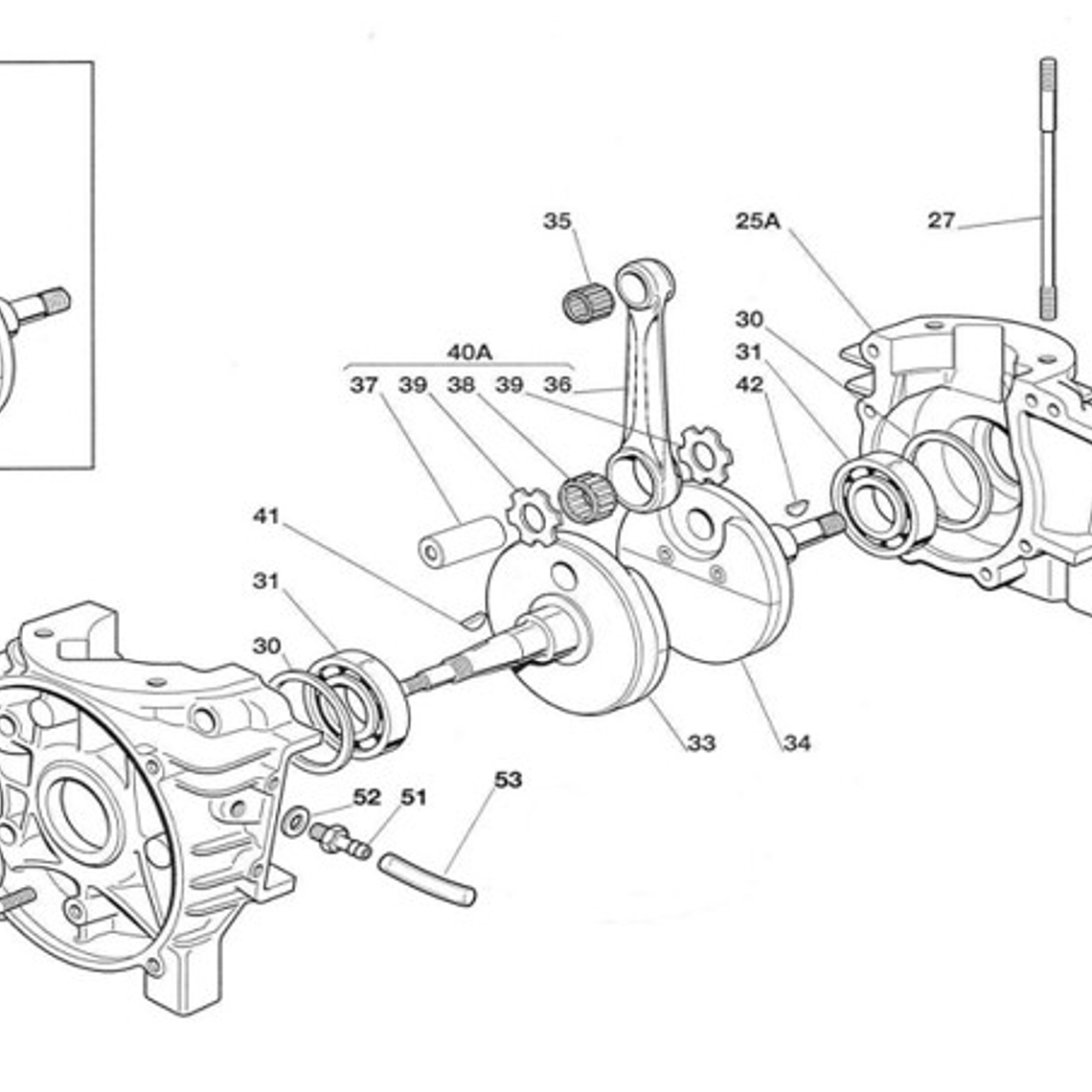 35
25A
27
30
31
42
40A
37 39 38 39 36
41
31
30
33
34
52 51
53