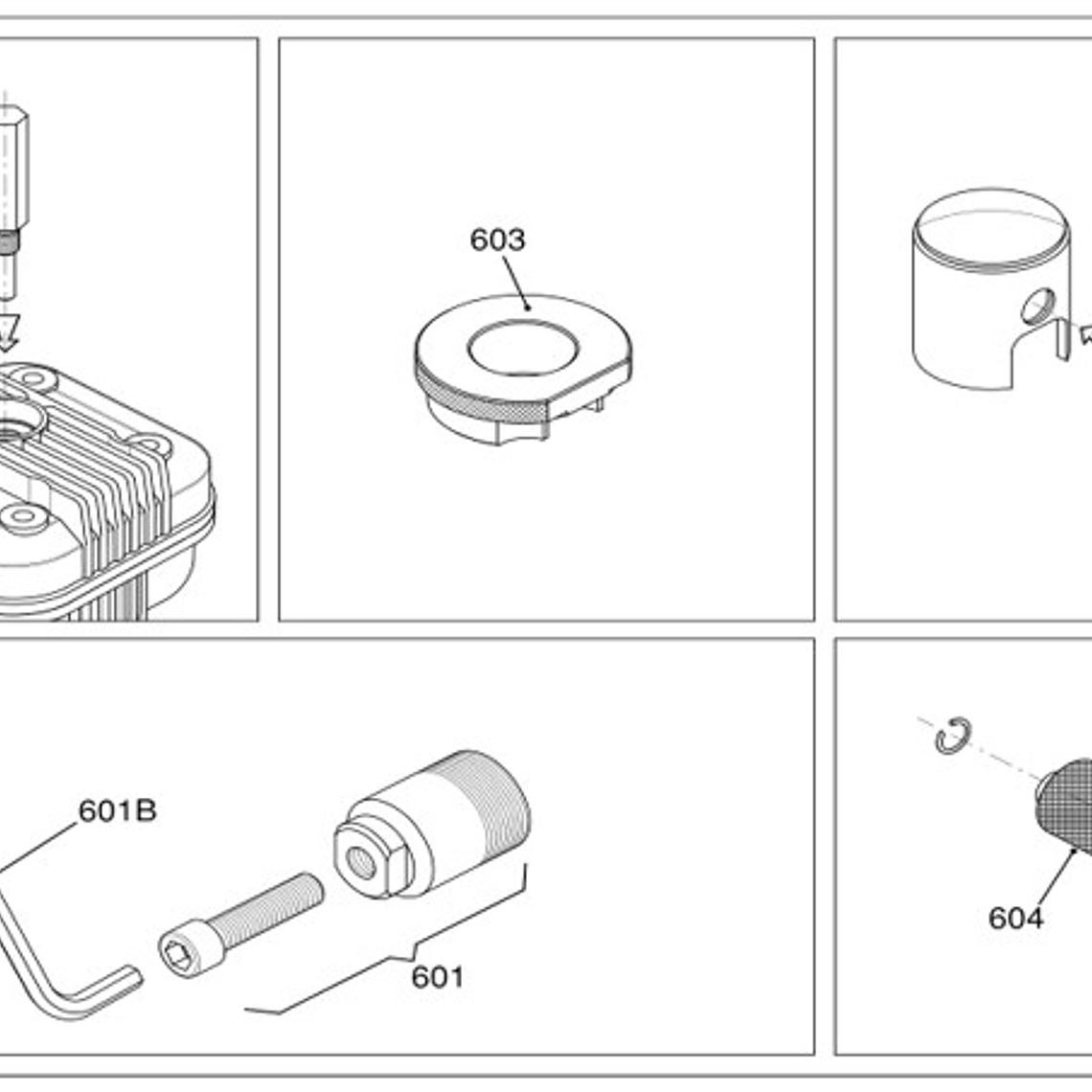 603

601B

601

604