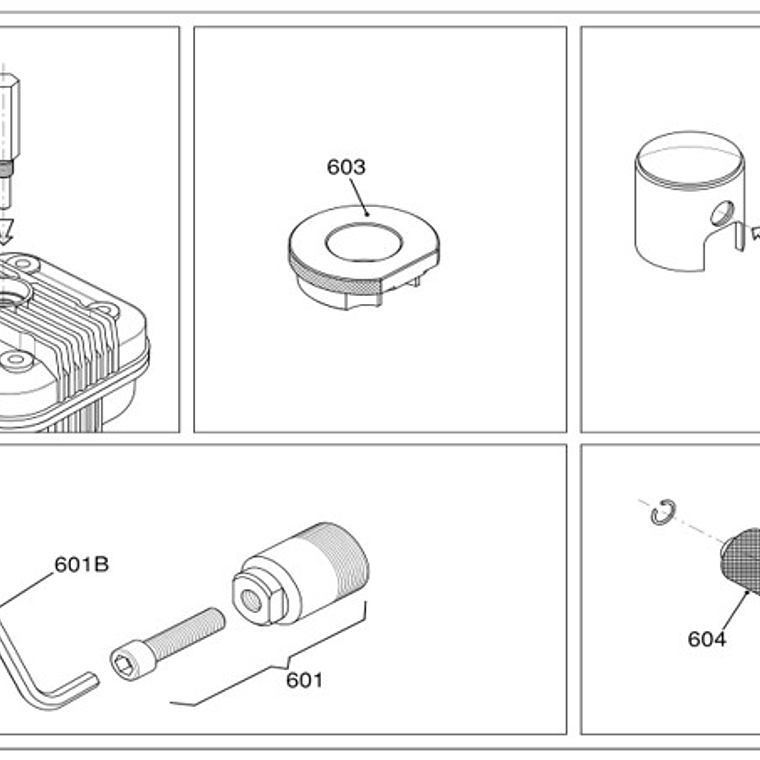 603

601B

601

604