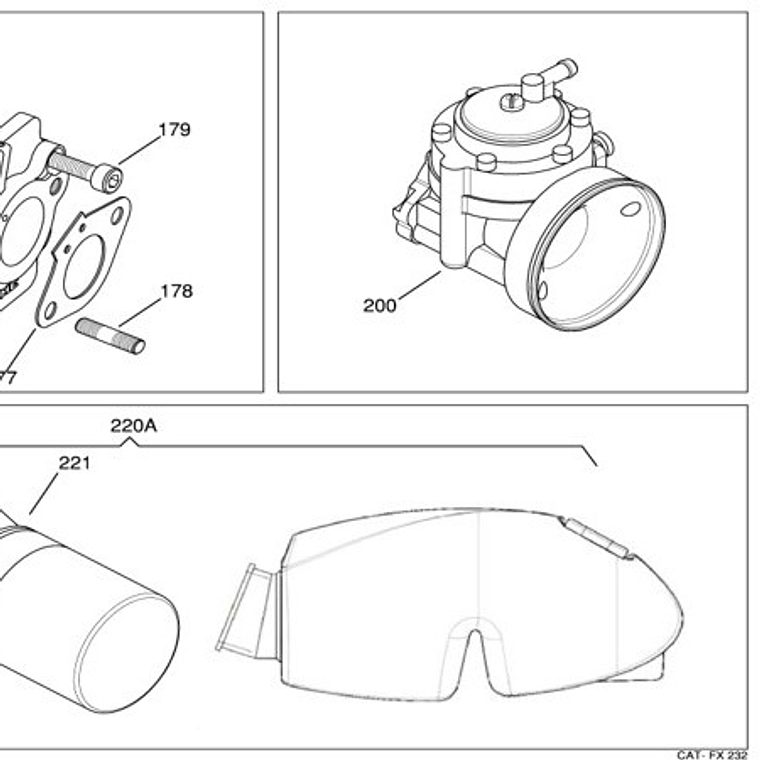 179

178

77

200

220A

221

CAT- FX 232