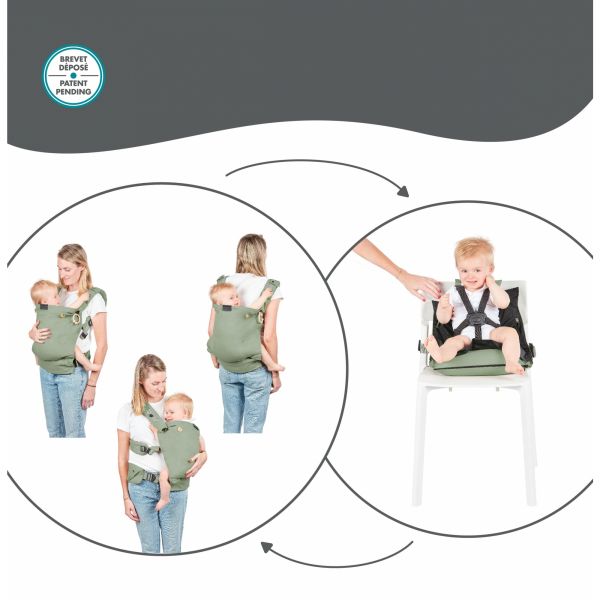 BREVET DÉPOSÉ
PATENT PENDING