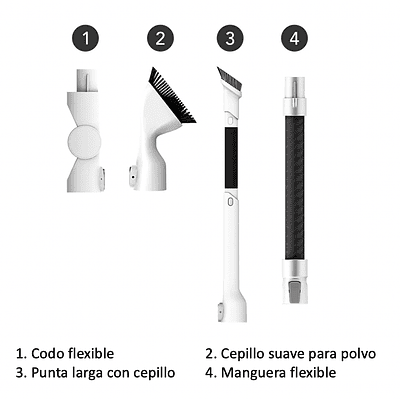 1 2 3 4

1. Codo flexible
2. Cepillo suave para polvo
3. Punta larga con cepillo
4. Manguera flexible