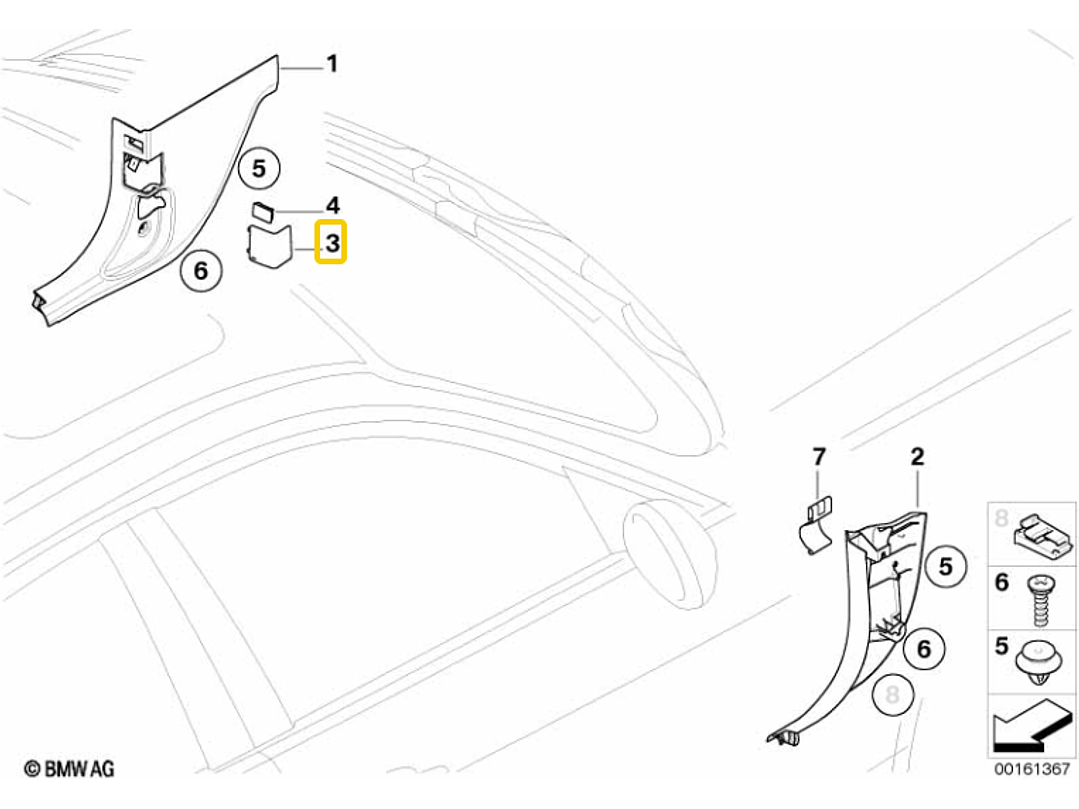 1
5
4
3
6
7
2
5
6
8
8
6
5
© BMW AG
00161367