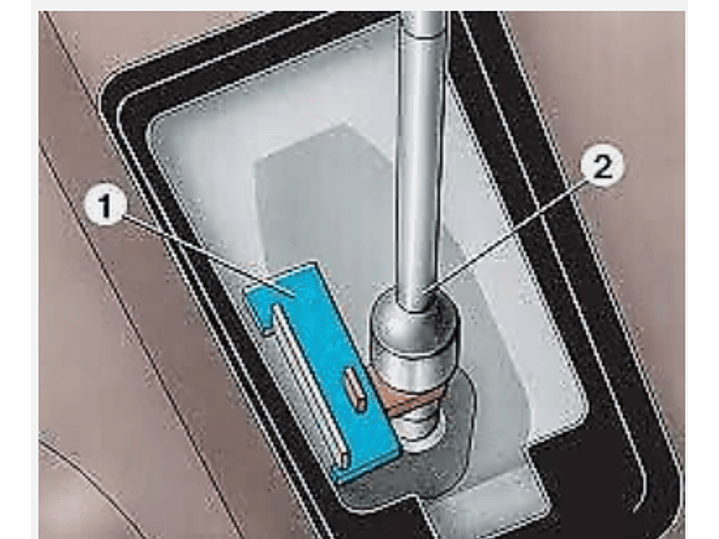 1
2