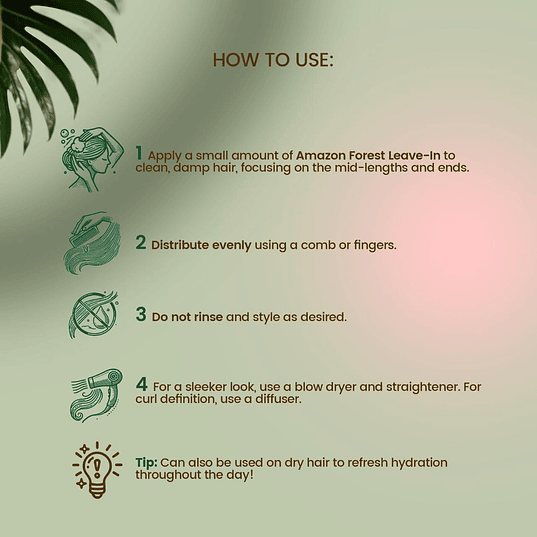 HOW TO USE:

1 Apply a small amount of Amazon Forest Leave-In to clean, damp hair, focusing on the mid-lengths and ends.

2 Distribute evenly using a comb or fingers.

3 Do not rinse and style as desired.

4 For a sleeker look, use a blow dryer and straightener. For curl definition, use a diffuser.

Tip: Can also be used on dry hair to refresh hydration throughout the day!