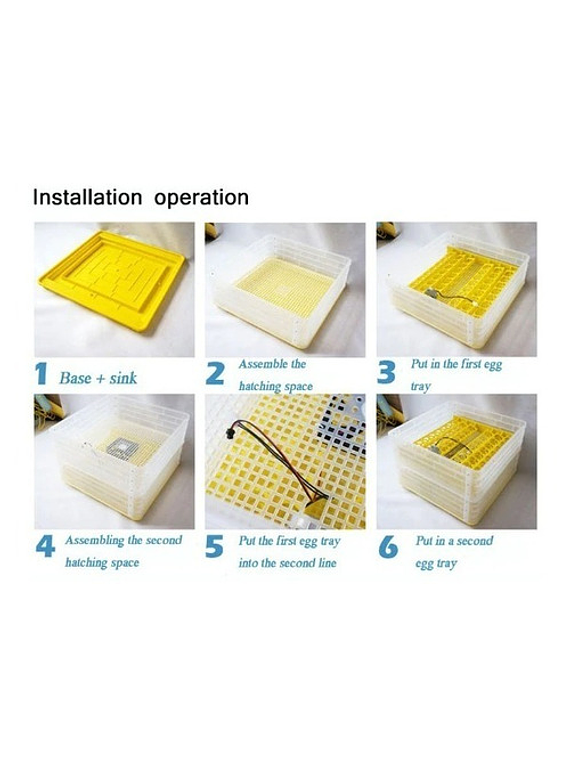 Installation operation

1 Base + sink

2 Assemble the hatching space

3 Put in the first egg tray

4 Assembling the second hatching space

5 Put the first egg tray into the second line

6 Put in a second egg tray