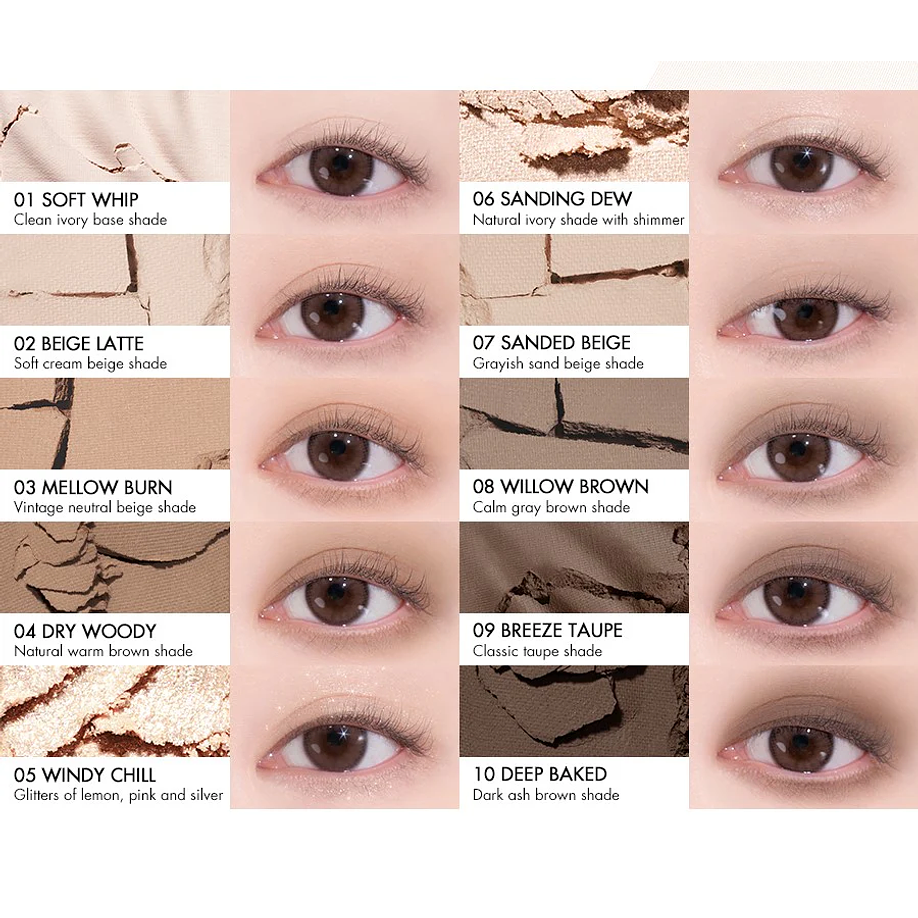 01 SOFT WHIP
Clean ivory base shade

02 BEIGE LATTE
Soft cream beige shade

03 MELLOW BURN
Vintage neutral beige shade

04 DRY WOODY
Natural warm brown shade

05 WINDY CHILL
Glitters of lemon, pink and silver

06 SANDING DEW
Natural ivory shade with shimmer

07 SANDED BEIGE
Grayish sand beige shade

08 WILLOW BROWN
Calm gray brown shade

09 BREEZE TAUPE
Classic taupe shade

10 DEEP BAKED
Dark ash brown shade