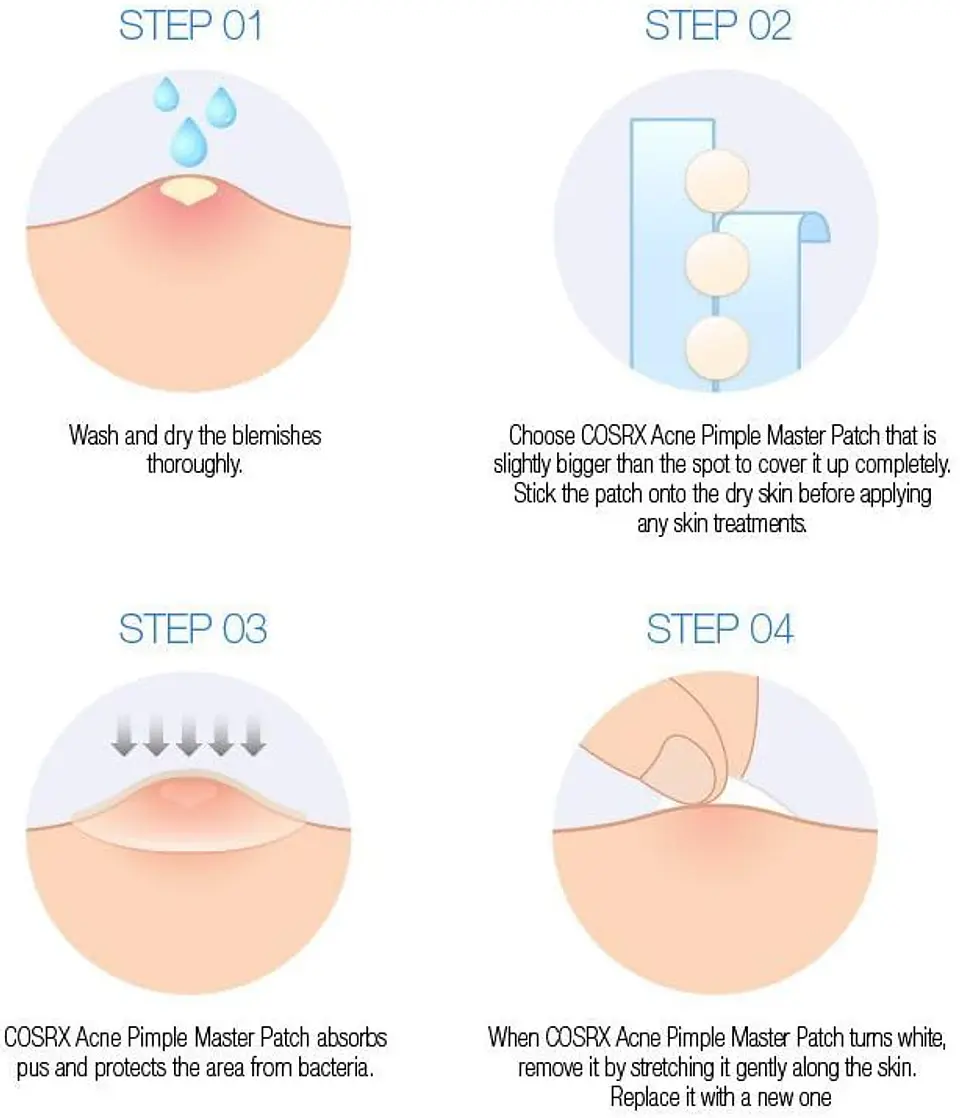 STEP 01

Wash and dry the blemishes thoroughly.

STEP 02

Choose COSRX Acne Pimple Master Patch that is slightly bigger than the spot to cover it up completely. Stick the patch onto the dry skin before applying any skin treatments.

STEP 03

COSRX Acne Pimple Master Patch absorbs pus and protects the area from bacteria.

STEP 04

When COSRX Acne Pimple Master Patch turns white, remove it by stretching it gently along the skin. Replace it with a new one