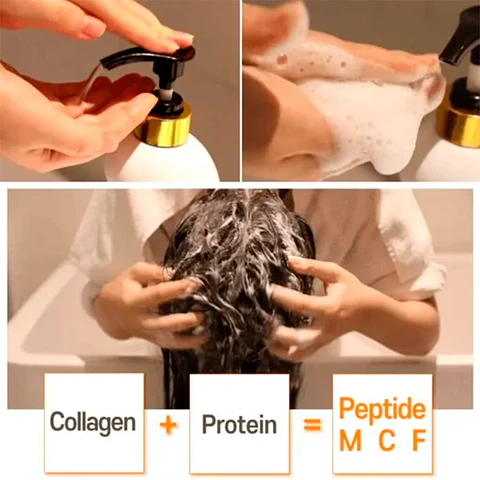 Collagen + Protein = Peptide M C F