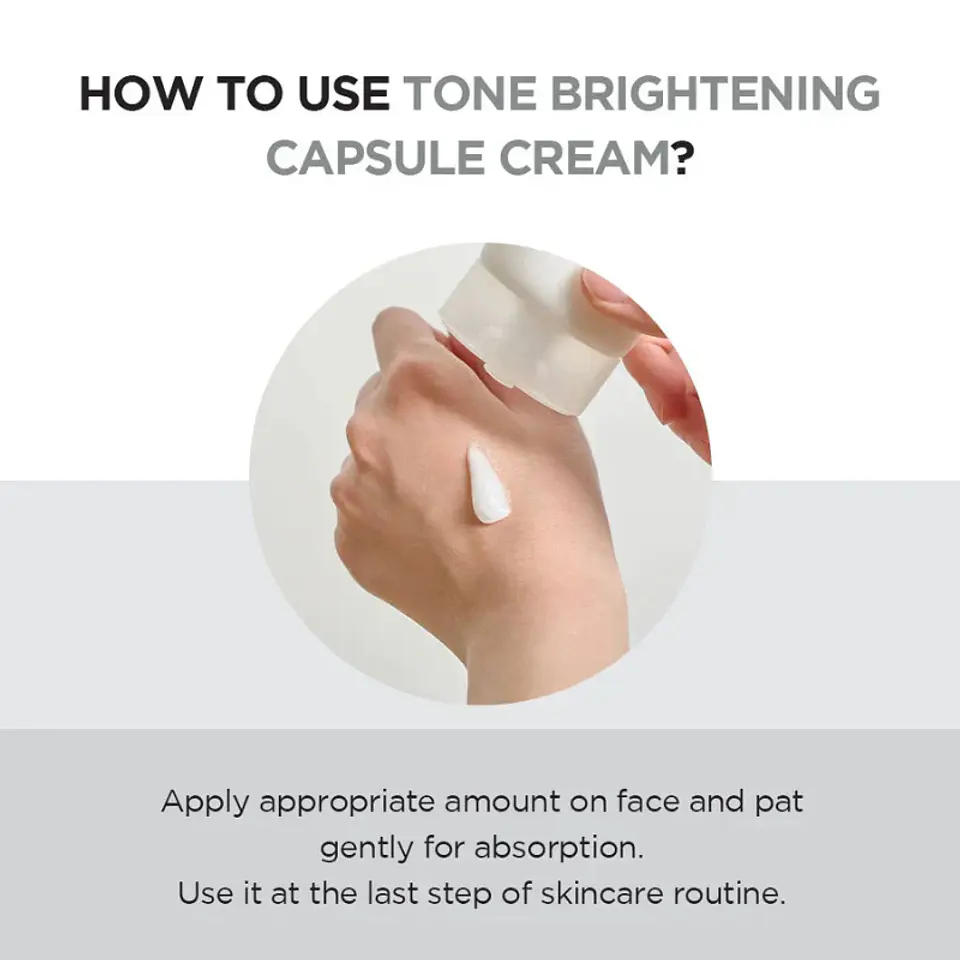 HOW TO USE TONE BRIGHTENING CAPSULE CREAM?

Apply appropriate amount on face and pat gently for absorption.
Use it at the last step of skincare routine.