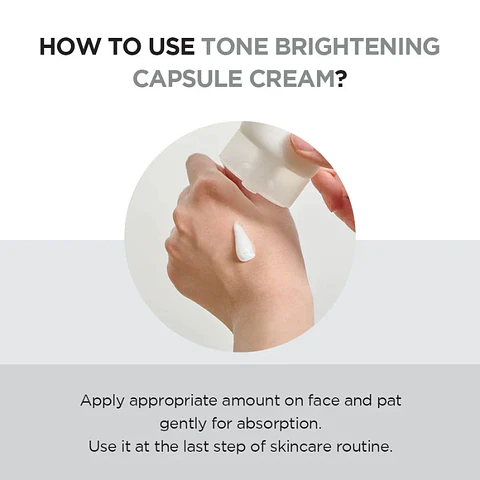 HOW TO USE TONE BRIGHTENING CAPSULE CREAM?

Apply appropriate amount on face and pat gently for absorption.
Use it at the last step of skincare routine.