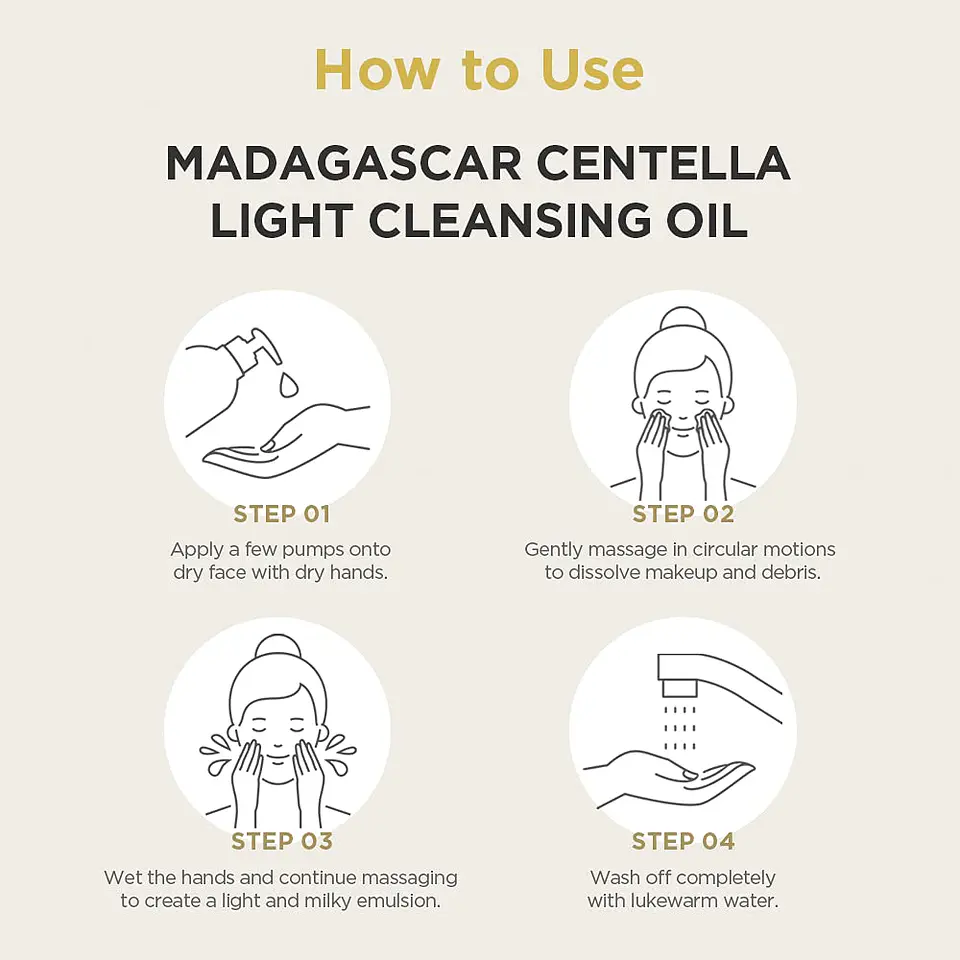 How to Use

MADAGASCAR CENTELLA LIGHT CLEANSING OIL

STEP 01
Apply a few pumps onto dry face with dry hands.

STEP 02
Gently massage in circular motions to dissolve makeup and debris.

STEP 03
Wet the hands and continue massaging to create a light and milky emulsion.

STEP 04
Wash off completely with lukewarm water.