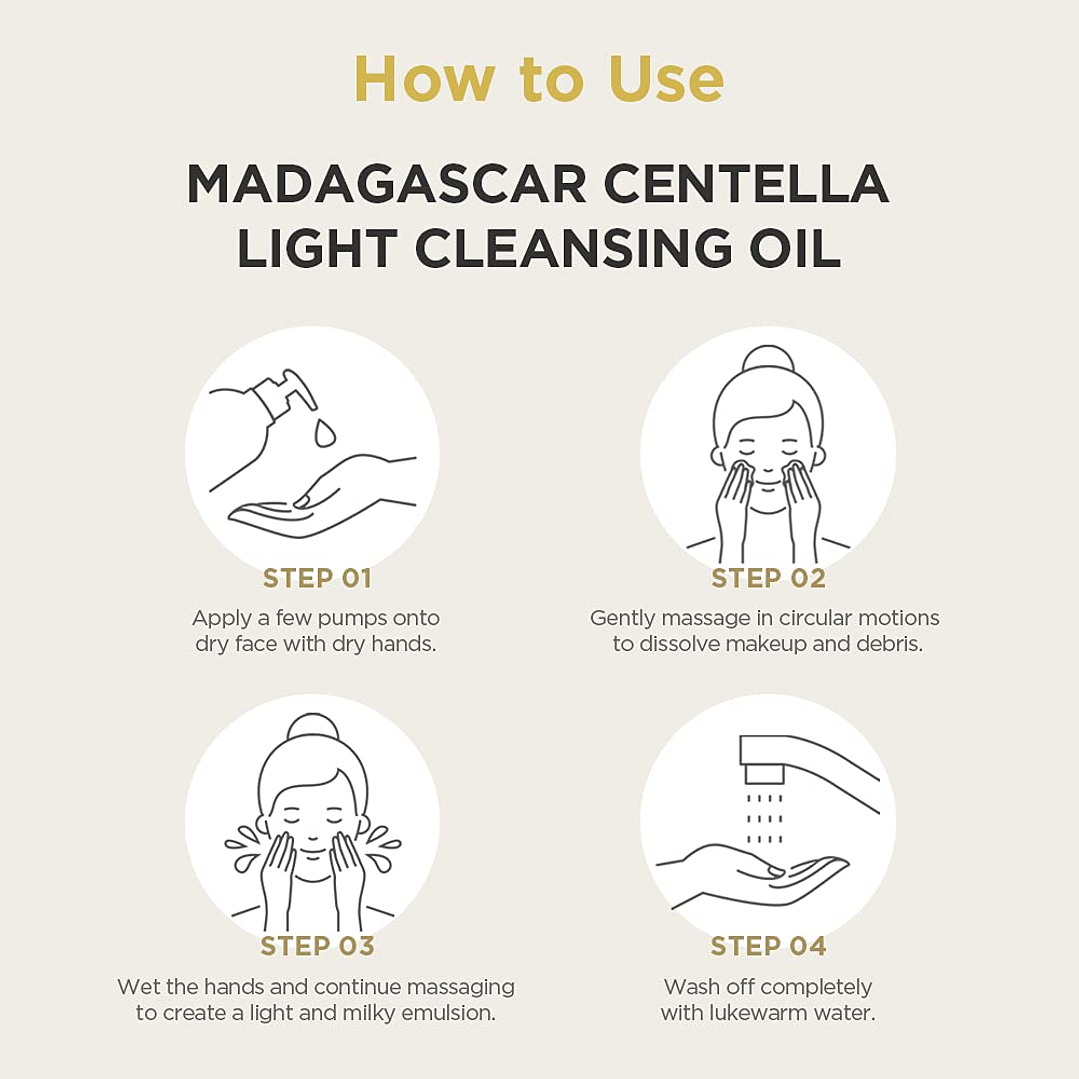 How to Use

MADAGASCAR CENTELLA LIGHT CLEANSING OIL

STEP 01
Apply a few pumps onto dry face with dry hands.

STEP 02
Gently massage in circular motions to dissolve makeup and debris.

STEP 03
Wet the hands and continue massaging to create a light and milky emulsion.

STEP 04
Wash off completely with lukewarm water.