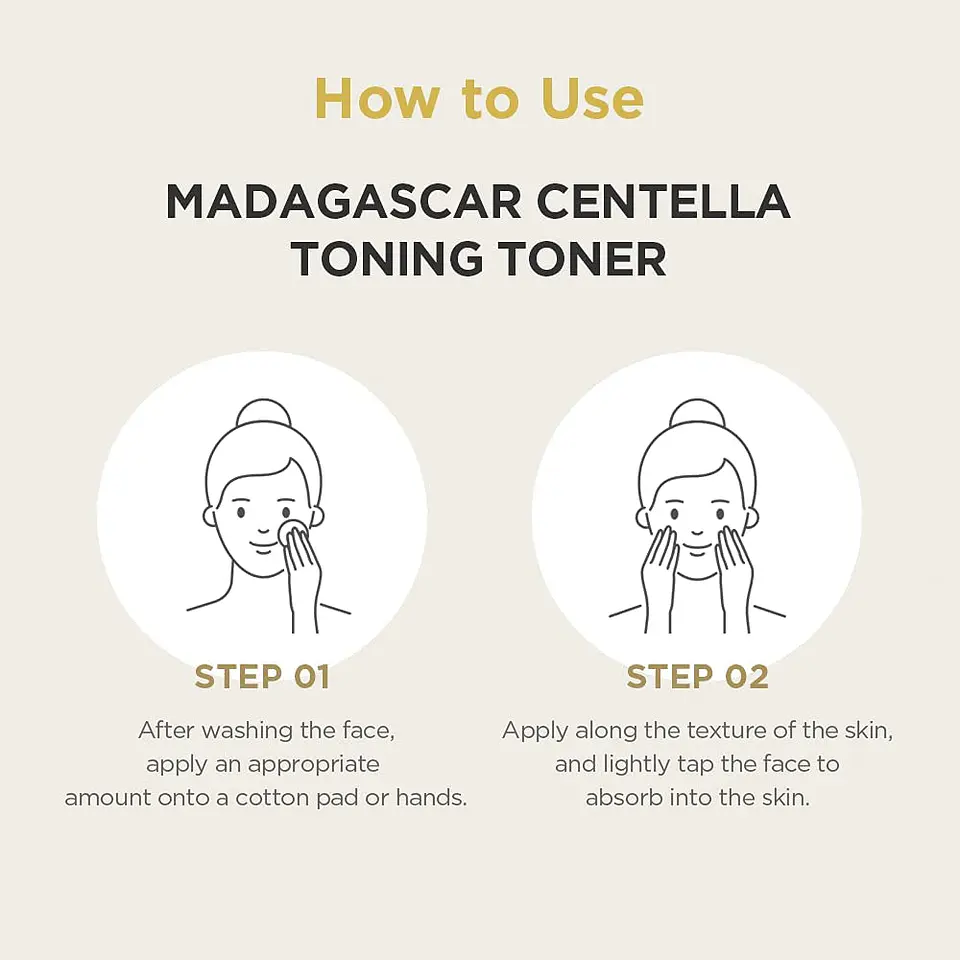 How to Use

MADAGASCAR CENTELLA TONING TONER

STEP 01

After washing the face, apply an appropriate amount onto a cotton pad or hands.

STEP 02

Apply along the texture of the skin, and lightly tap the face to absorb into the skin.