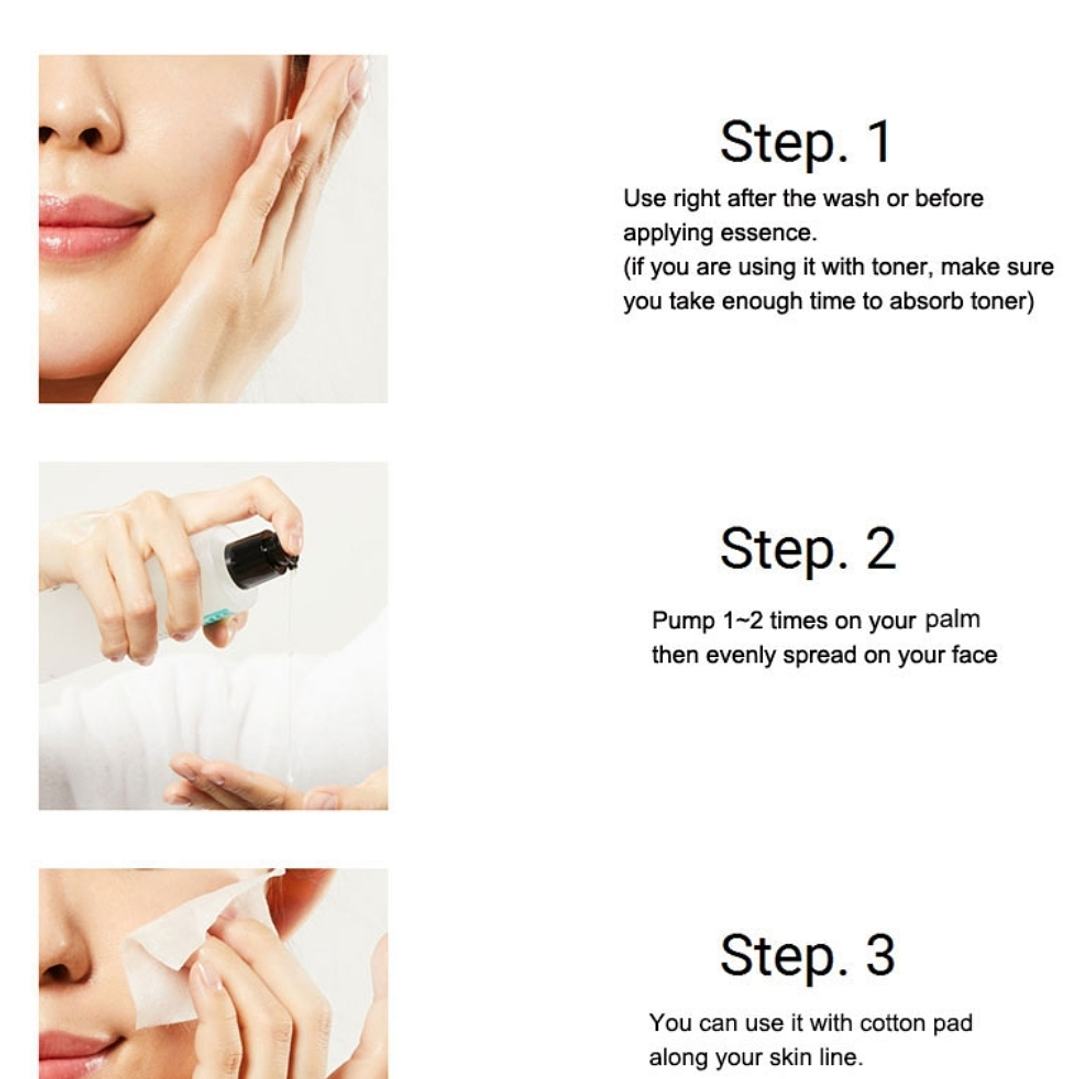 Step. 1

Use right after the wash or before applying essence.
(if you are using it with toner, make sure you take enough time to absorb toner)

Step. 2

Pump 1~2 times on your palm then evenly spread on your face

Step. 3

You can use it with cotton pad along your skin line.