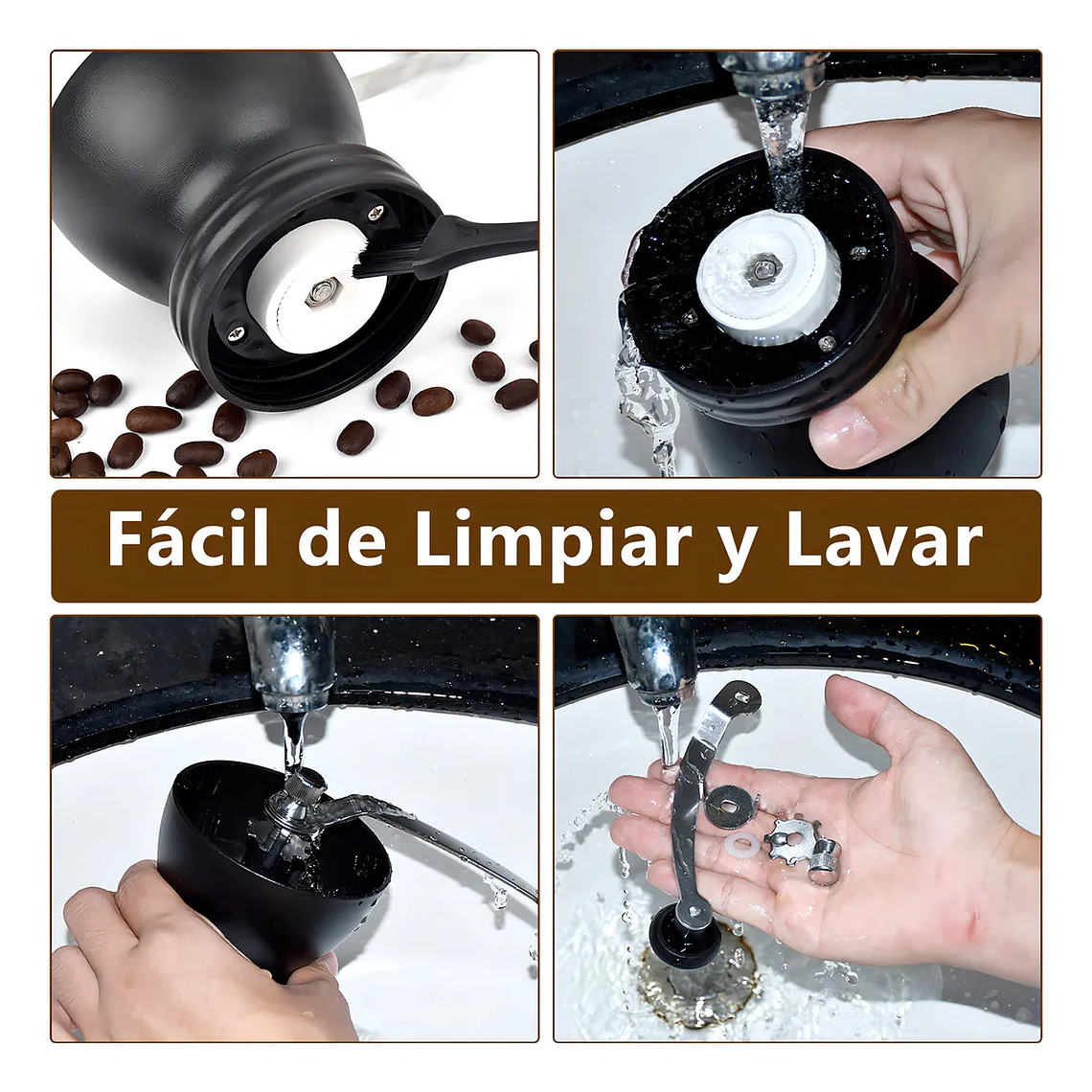 Fácil de Limpiar y Lavar