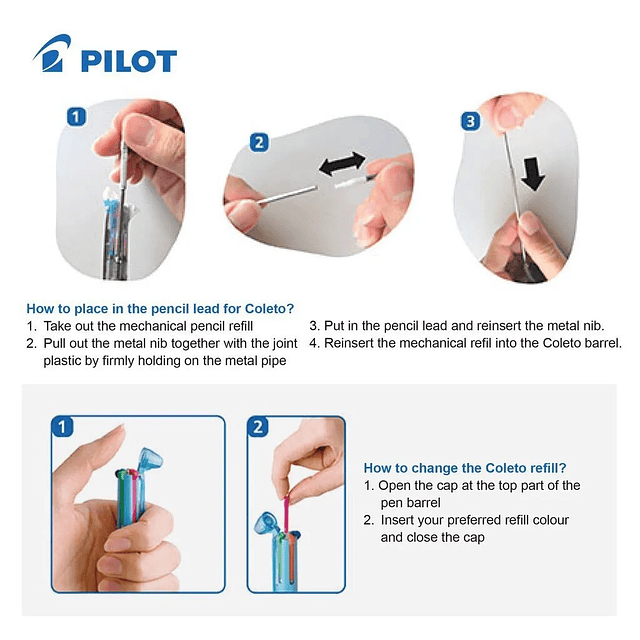 PILOT

1

2

3

How to place in the pencil lead for Coleto?
1. Take out the mechanical pencil refill
2. Pull out the metal nib together with the joint plastic by firmly holding on the metal pipe
3. Put in the pencil lead and reinsert the metal nib.
4. Reinsert the mechanical refil into the Coleto barrel.

1

2

How to change the Coleto refill?
1. Open the cap at the top part of the pen barrel
2. Insert your preferred refill colour and close the cap