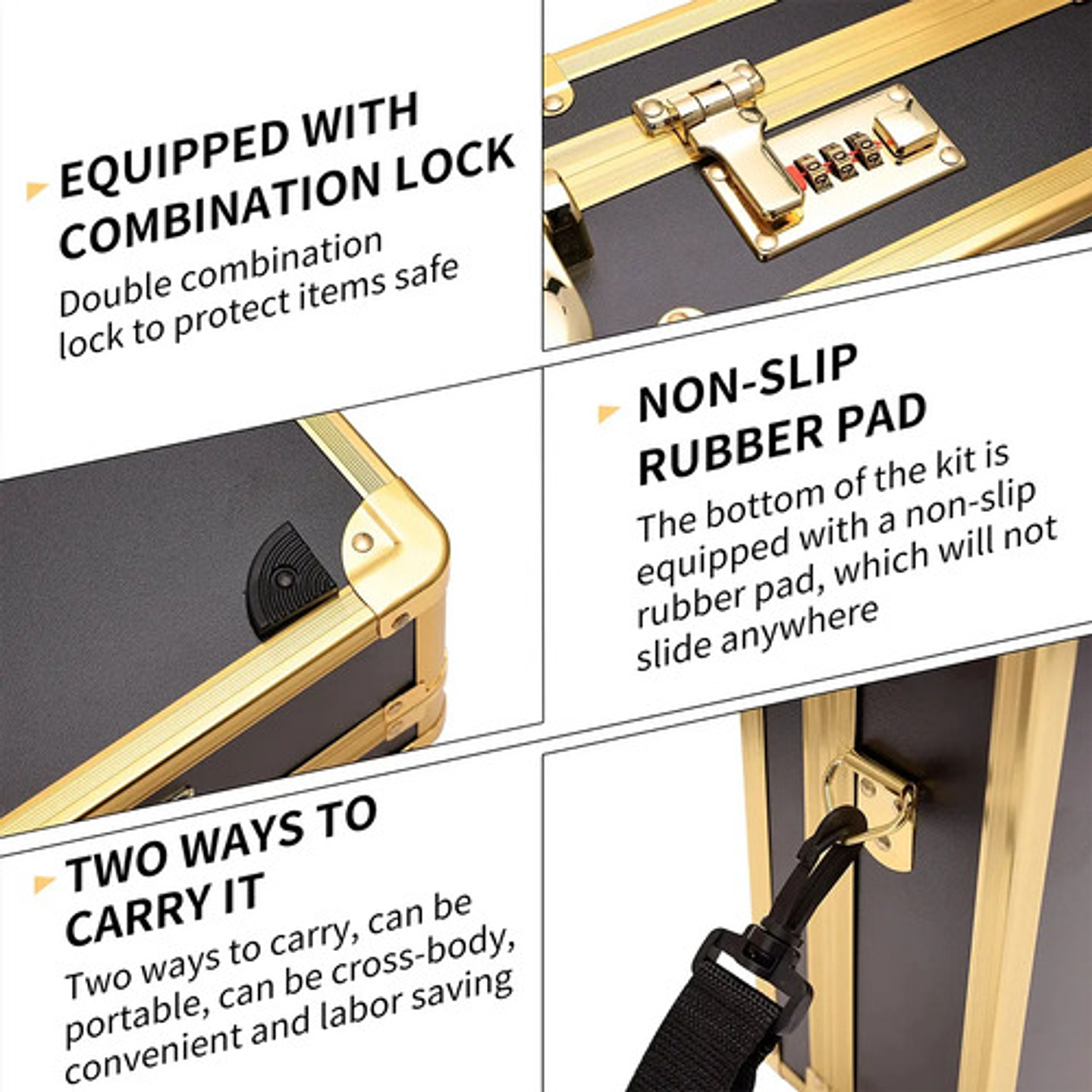 EQUIPPED WITH COMBINATION LOCK

Double combination lock to protect items safe

NON-SLIP RUBBER PAD

The bottom of the kit is equipped with a non-slip rubber pad, which will not slide anywhere

TWO WAYS TO CARRY IT

Two ways to carry, can be portable, can be cross-body, convenient and labor saving