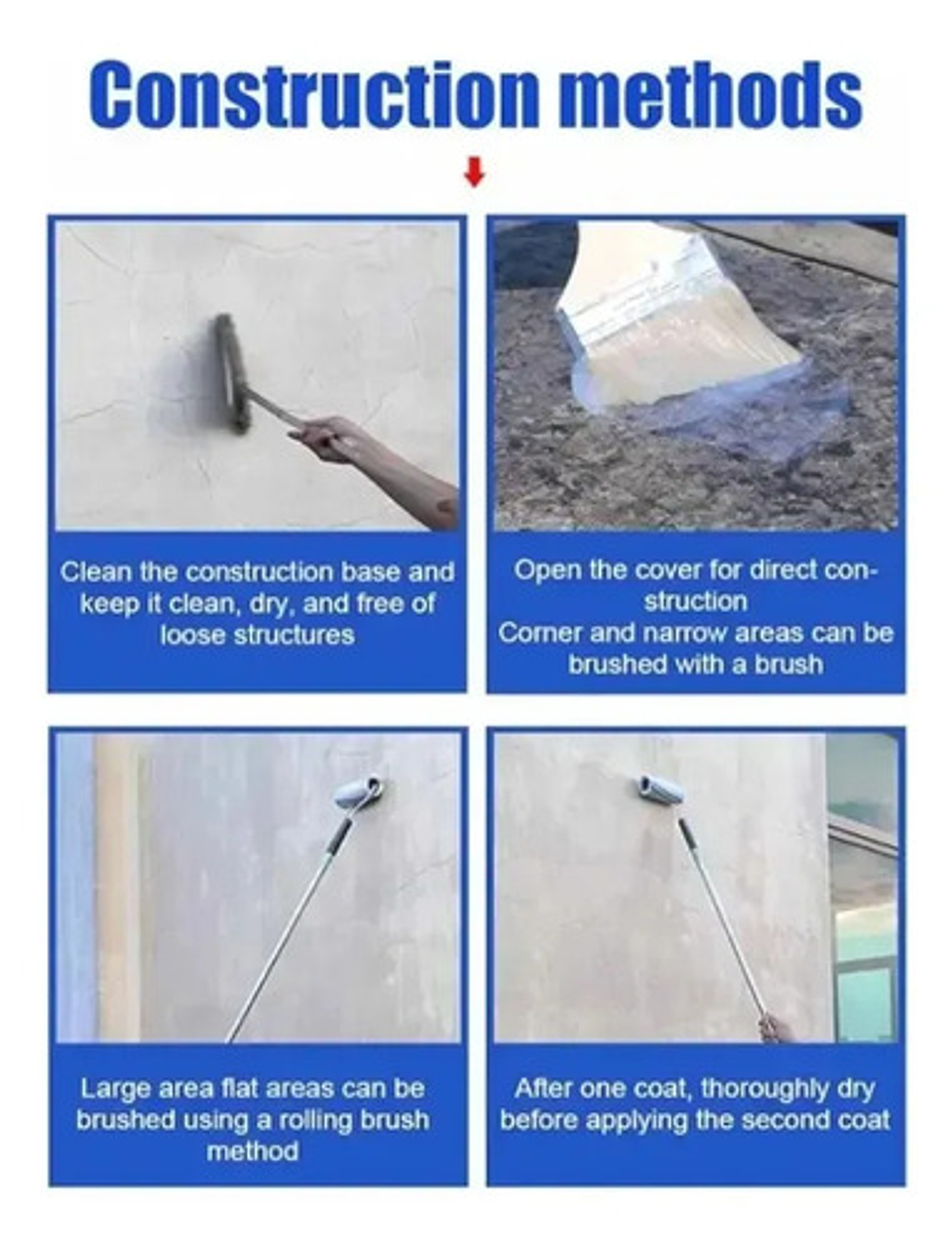 Construction methods

Clean the construction base and keep it clean, dry, and free of loose structures

Open the cover for direct construction
Corner and narrow areas can be brushed with a brush

Large area flat areas can be brushed using a rolling brush method

After one coat, thoroughly dry before applying the second coat