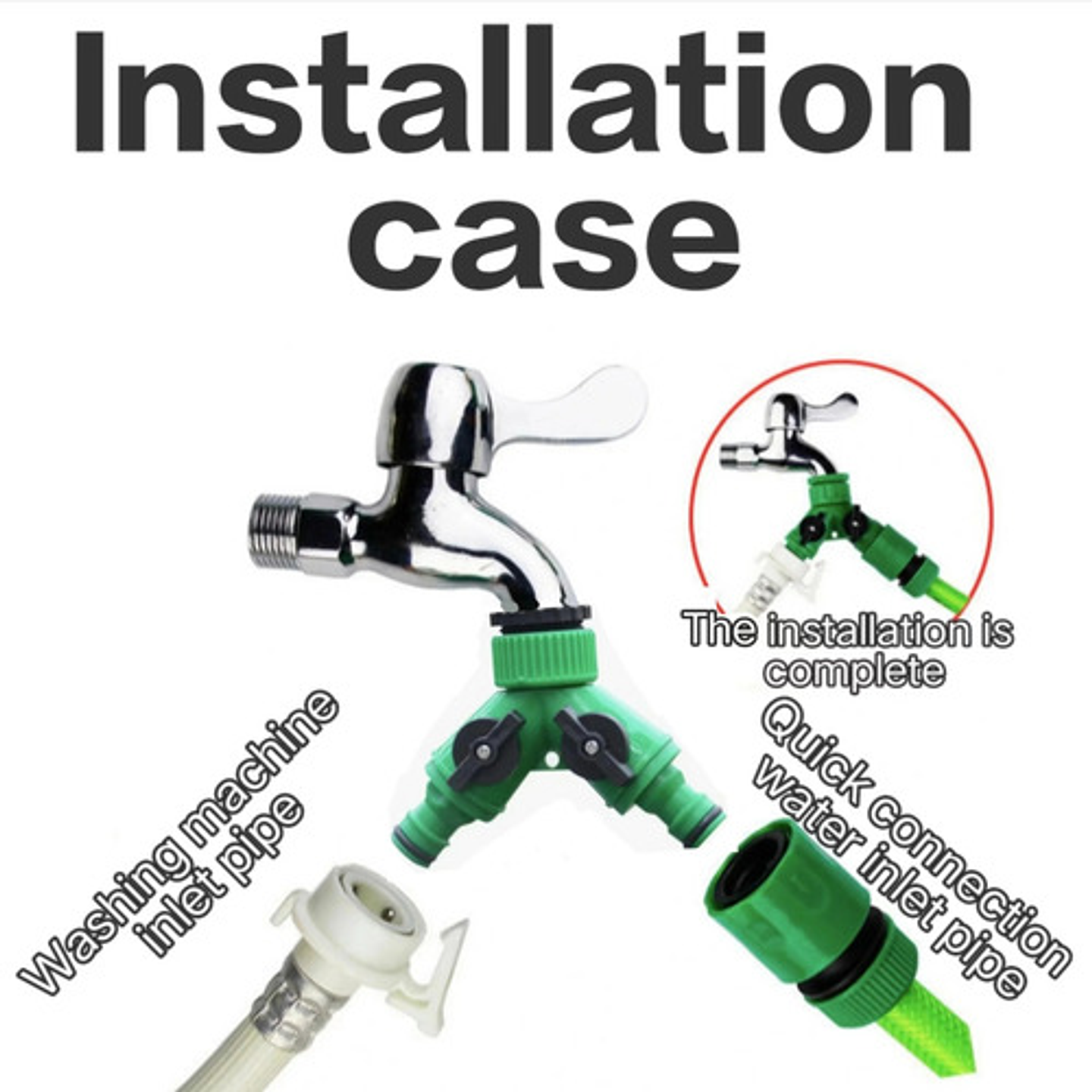 Installation case

The installation is complete

Washing machine inlet pipe

Quick connection water inlet pipe