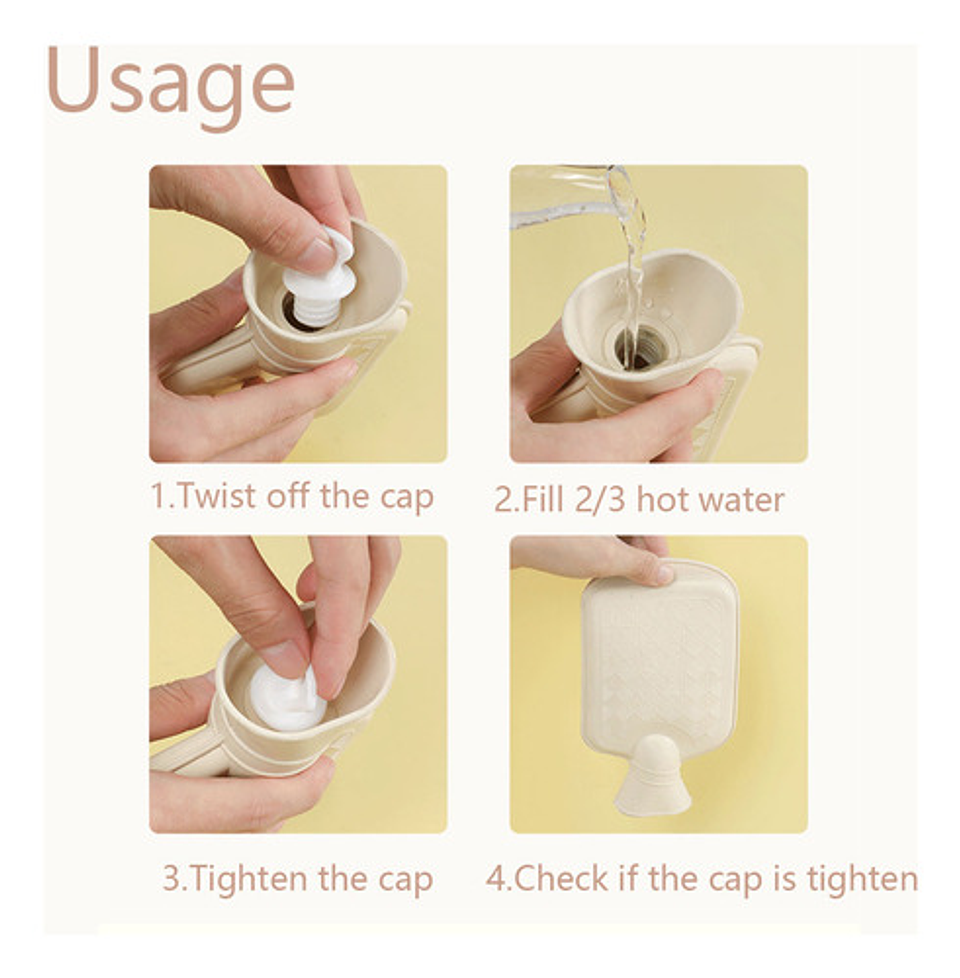 Usage

1.Twist off the cap

2.Fill 2/3 hot water

3.Tighten the cap

4.Check if the cap is tighten