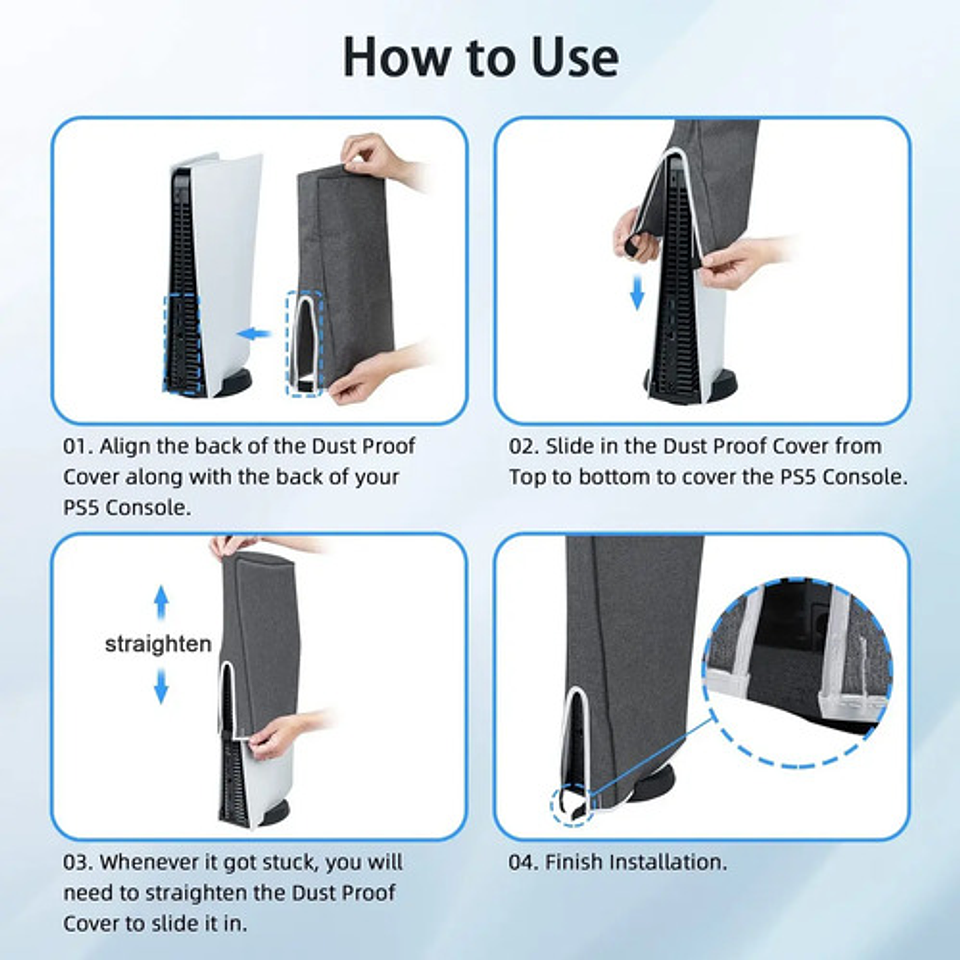 How to Use

01. Align the back of the Dust Proof Cover along with the back of your PS5 Console.

02. Slide in the Dust Proof Cover from Top to bottom to cover the PS5 Console.

straighten

03. Whenever it got stuck, you will need to straighten the Dust Proof Cover to slide it in.

04. Finish Installation.