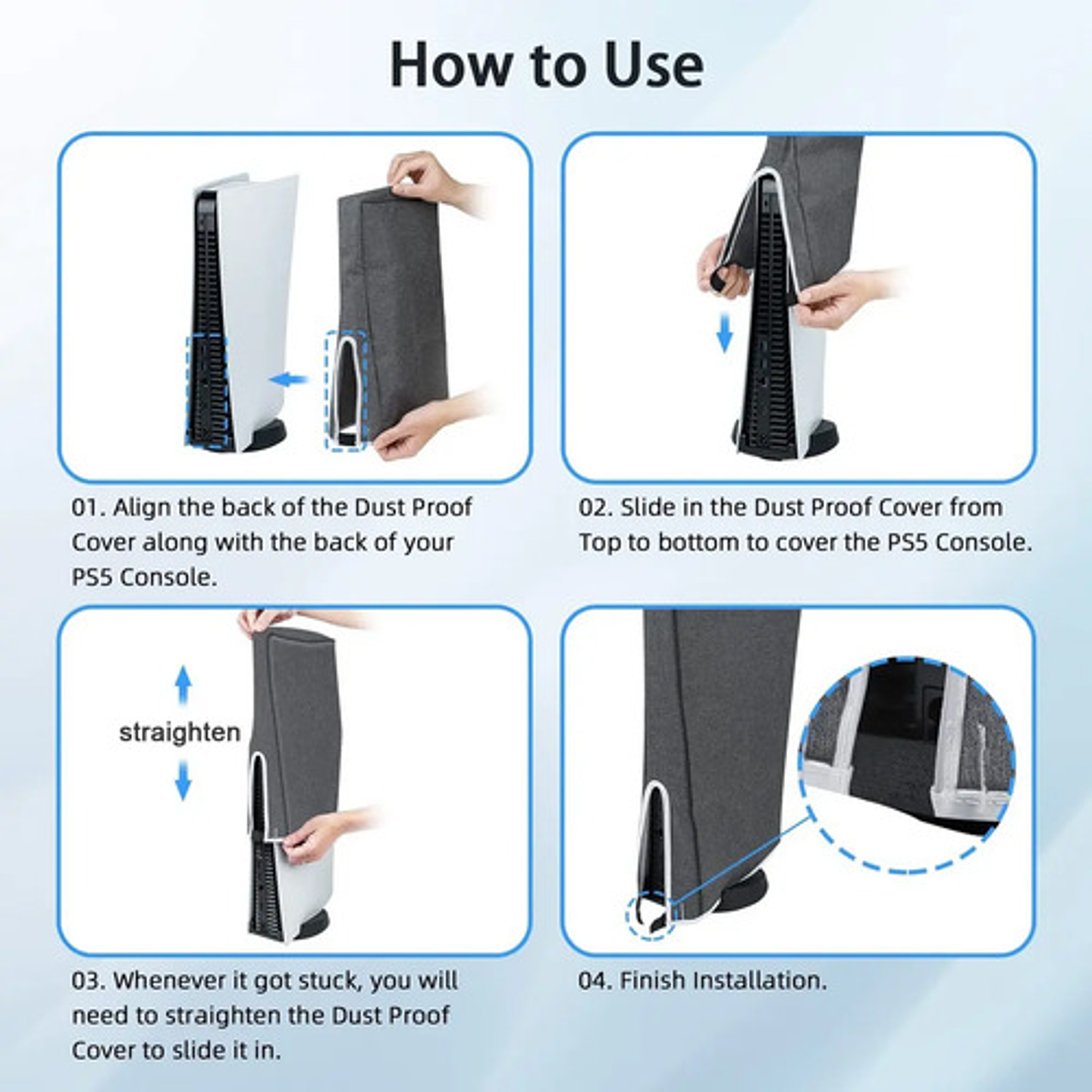 How to Use

01. Align the back of the Dust Proof Cover along with the back of your PS5 Console.

02. Slide in the Dust Proof Cover from Top to bottom to cover the PS5 Console.

straighten

03. Whenever it got stuck, you will need to straighten the Dust Proof Cover to slide it in.

04. Finish Installation.