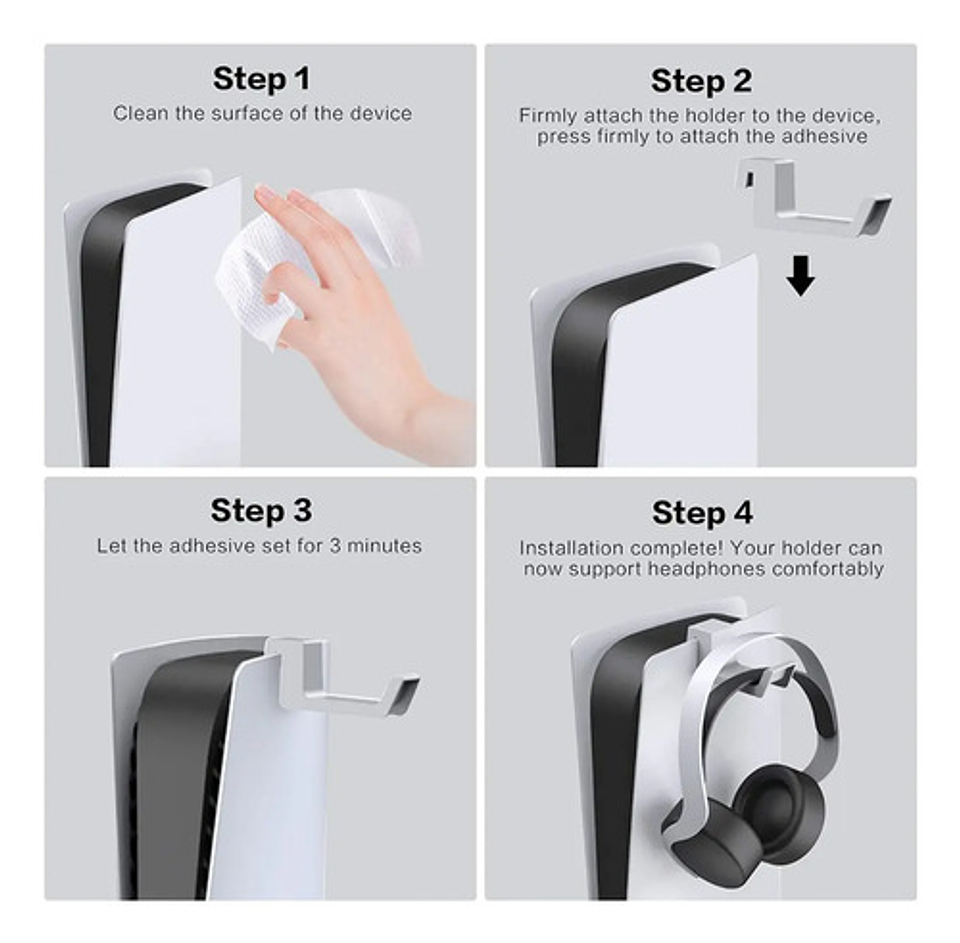 Step 1
Clean the surface of the device

Step 2
Firmly attach the holder to the device, press firmly to attach the adhesive

Step 3
Let the adhesive set for 3 minutes

Step 4
Installation complete! Your holder can now support headphones comfortably